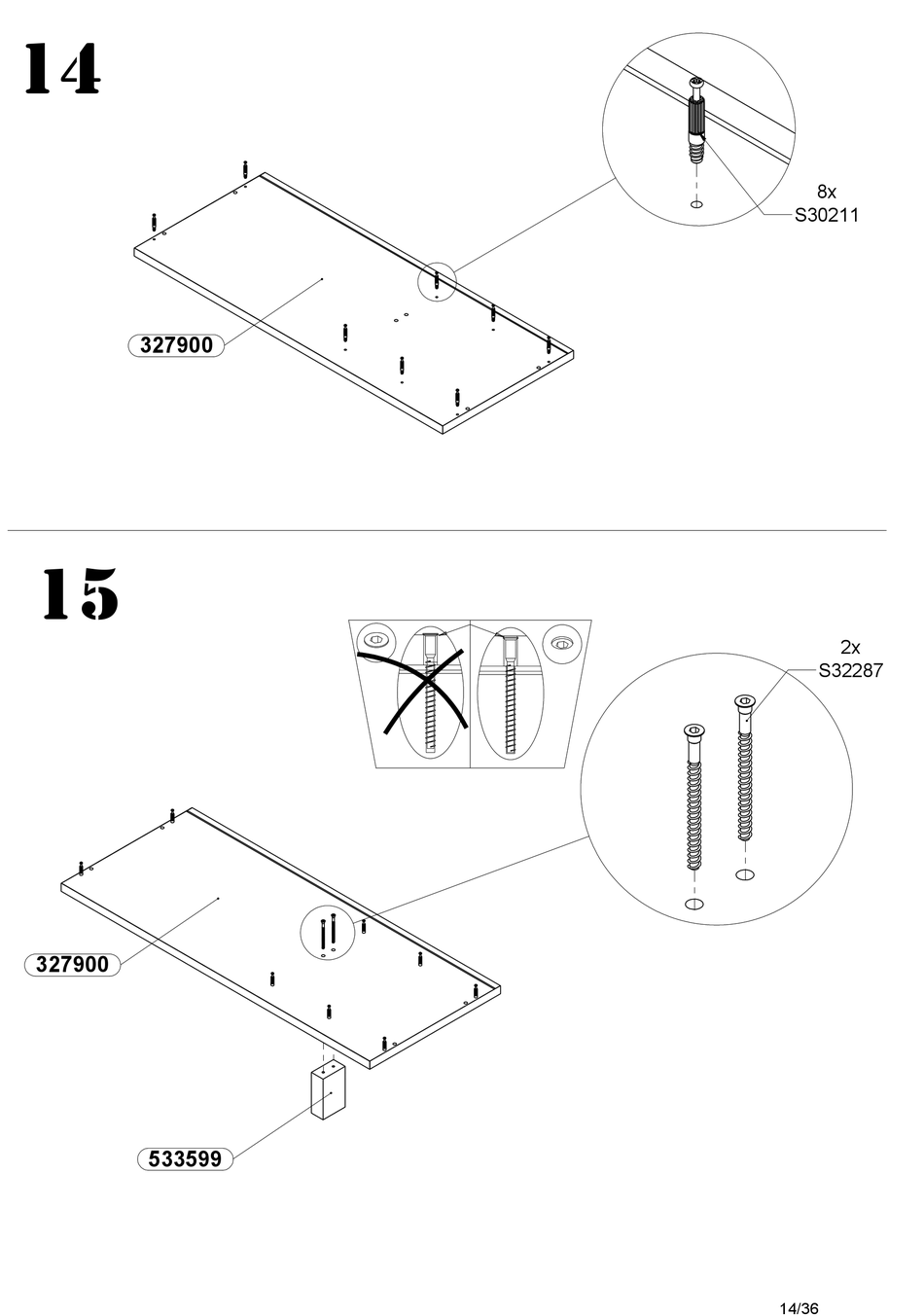 14

8x
S30211

327900

15

2x
S32287

327900

533599

14/36