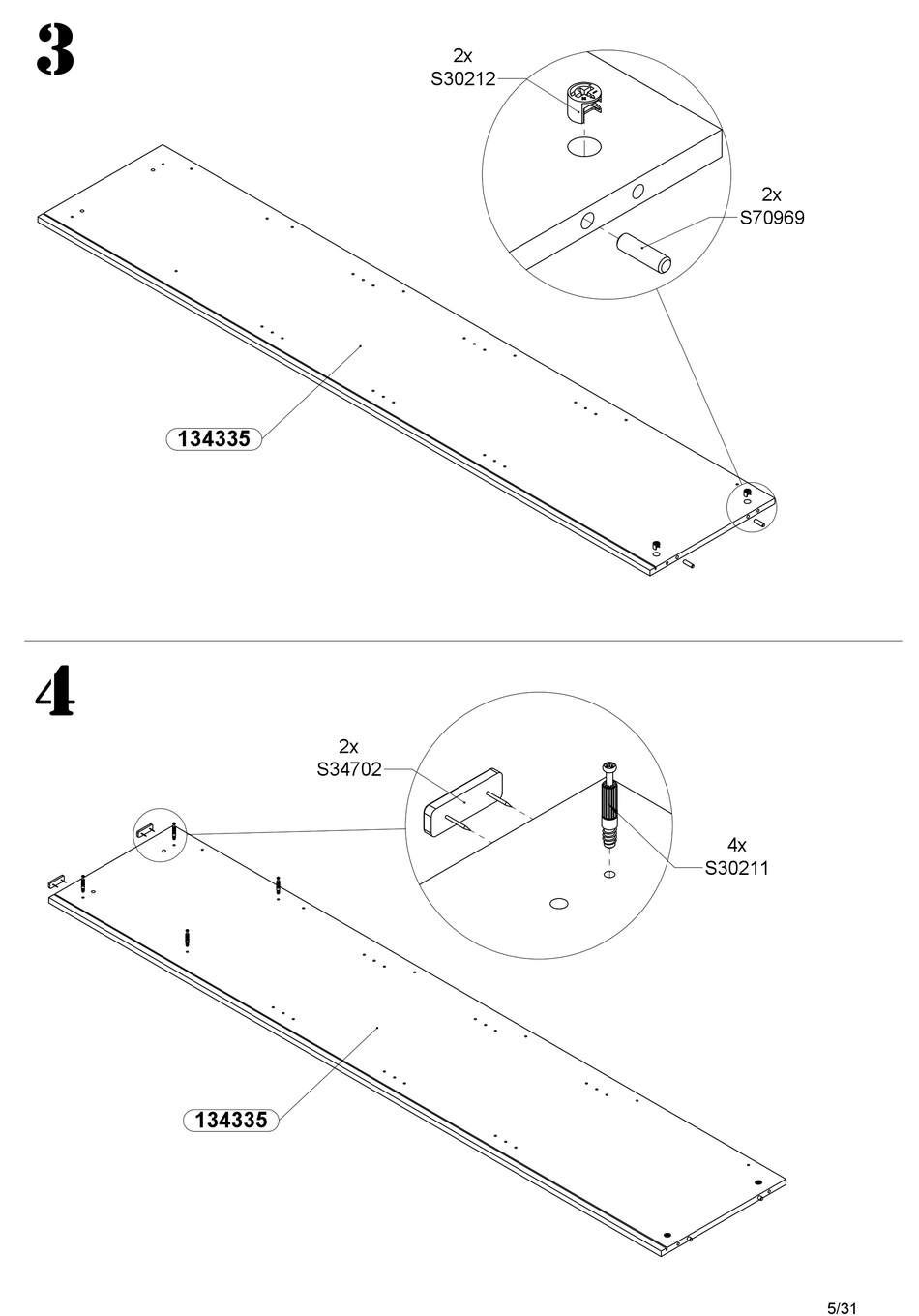 3

2x
S30212

2x
S70969

134335

4

2x
S34702

4x
S30211

134335

5/31