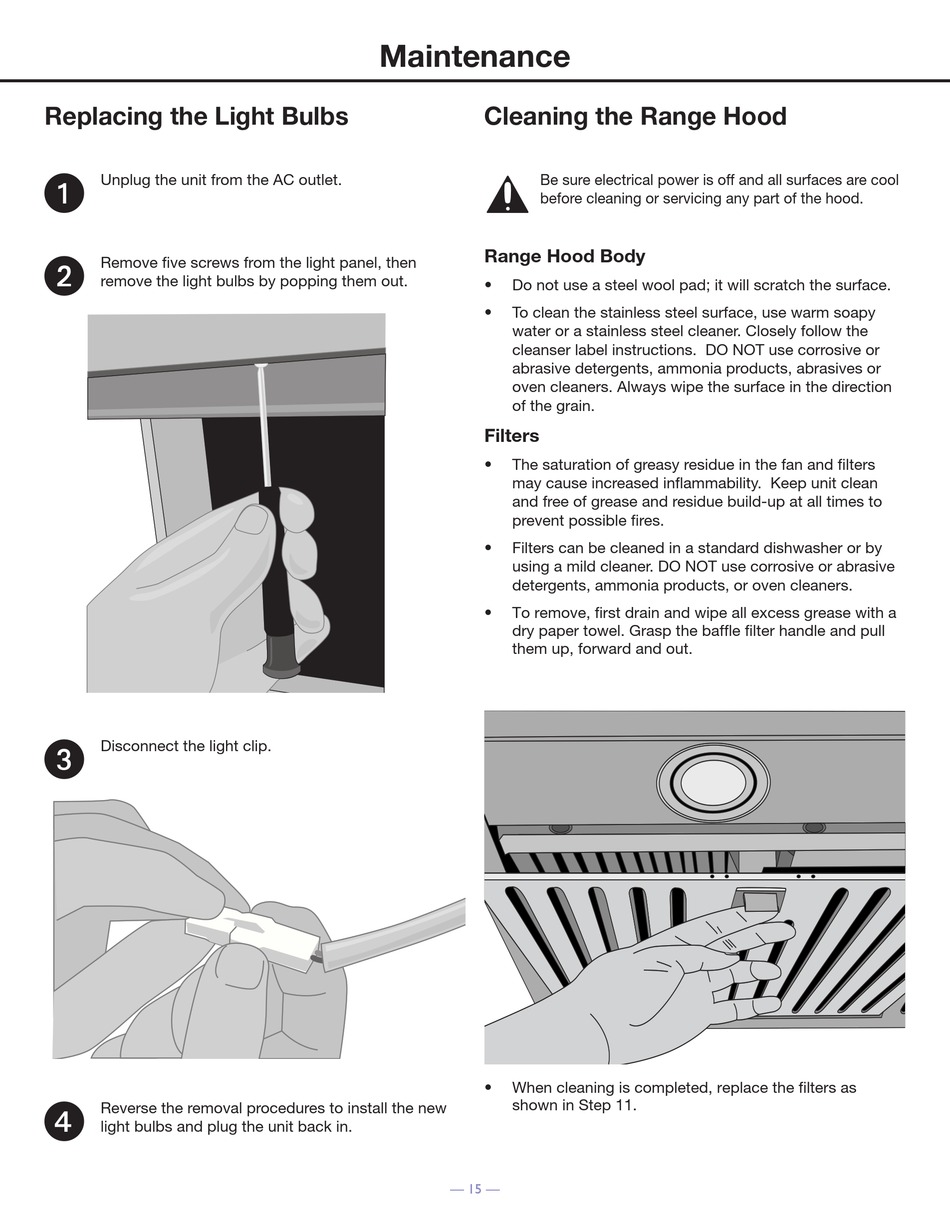 Maintenance

Replacing the Light Bulbs

1 Unplug the unit from the AC outlet.

2 Remove five screws from the light panel, then remove the light bulbs by popping them out.

3 Disconnect the light clip.

4 Reverse the removal procedures to install the new light bulbs and plug the unit back in.

Cleaning the Range Hood

Be sure electrical power is off and all surfaces are cool before cleaning or servicing any part of the hood.

Range Hood Body

• Do not use a steel wool pad; it will scratch the surface.

• To clean the stainless steel surface, use warm soapy water or a stainless steel cleaner. Closely follow the cleanser label instructions. DO NOT use corrosive or abrasive detergents, ammonia products, abrasives or oven cleaners. Always wipe the surface in the direction of the grain.

Filters

• The saturation of greasy residue in the fan and filters may cause increased inflammability. Keep unit clean and free of grease and residue build-up at all times to prevent possible fires.

• Filters can be cleaned in a standard dishwasher or by using a mild cleaner. DO NOT use corrosive or abrasive detergents, ammonia products, or oven cleaners.

• To remove, first drain and wipe all excess grease with a dry paper towel. Grasp the baffle filter handle and pull them up, forward and out.

• When cleaning is completed, replace the filters as shown in Step 11.

— 15 —