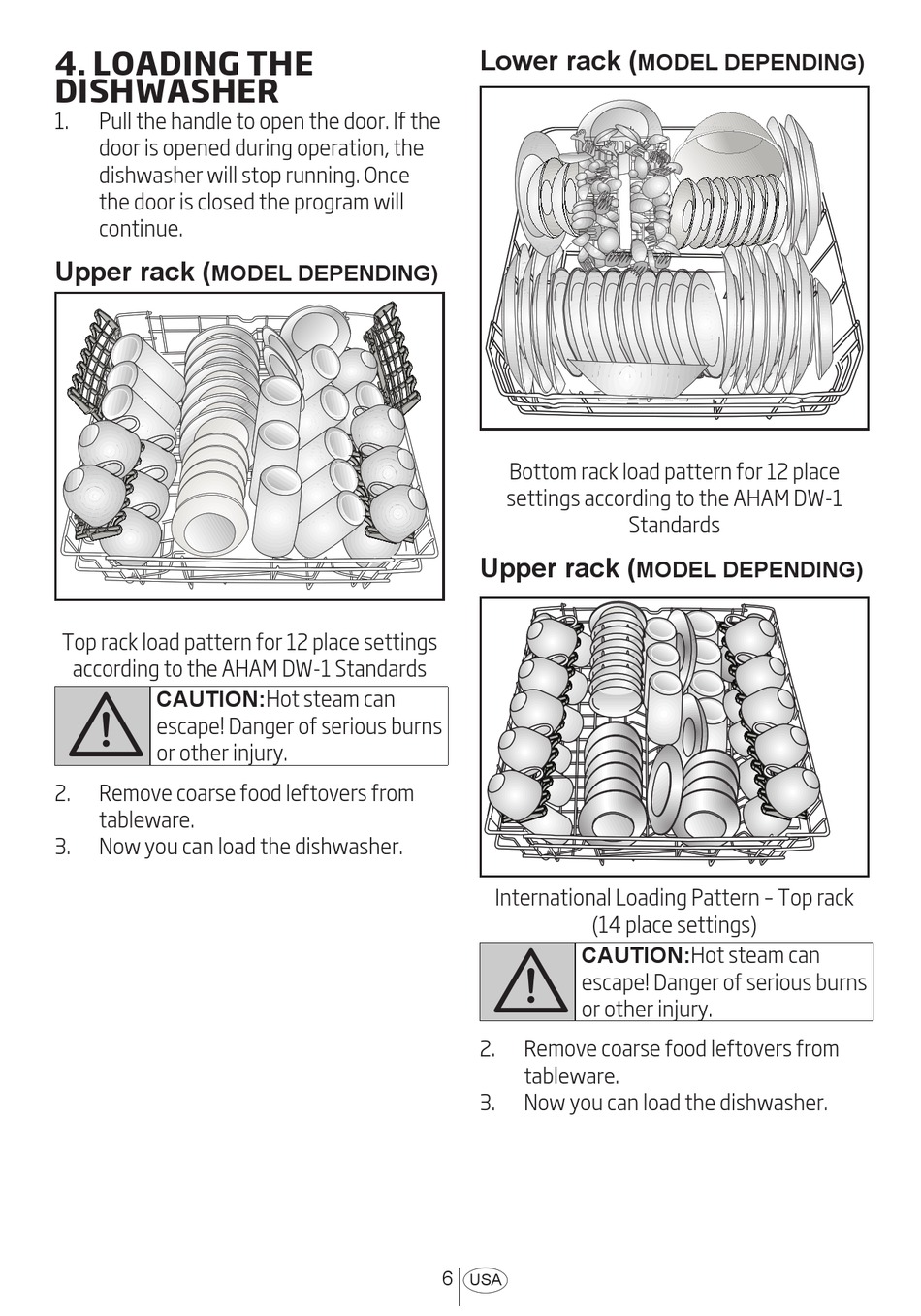 4. LOADING THE DISHWASHER

1. Pull the handle to open the door. If the door is opened during operation, the dishwasher will stop running. Once the door is closed the program will continue.

Upper rack (MODEL DEPENDING)

Top rack load pattern for 12 place settings according to the AHAM DW-1 Standards

CAUTION:Hot steam can escape! Danger of serious burns or other injury.

2. Remove coarse food leftovers from tableware.
3. Now you can load the dishwasher.

Lower rack (MODEL DEPENDING)

Bottom rack load pattern for 12 place settings according to the AHAM DW-1 Standards

Upper rack (MODEL DEPENDING)

International Loading Pattern – Top rack (14 place settings)

CAUTION:Hot steam can escape! Danger of serious burns or other injury.

2. Remove coarse food leftovers from tableware.
3. Now you can load the dishwasher.

6 USA