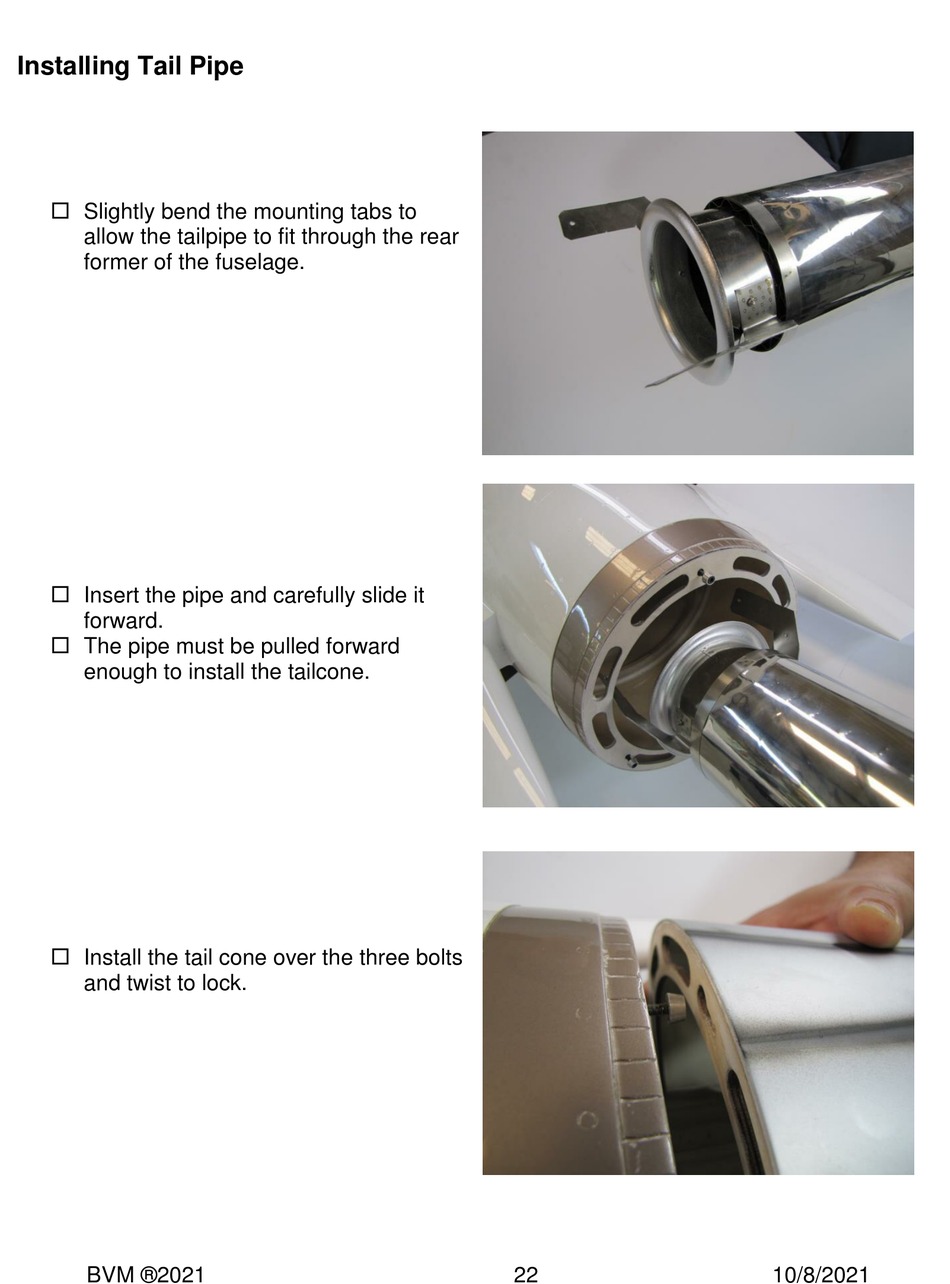 Installing Tail Pipe

☐ Slightly bend the mounting tabs to allow the tailpipe to fit through the rear former of the fuselage.

☐ Insert the pipe and carefully slide it forward.
☐ The pipe must be pulled forward enough to install the tailcone.

☐ Install the tail cone over the three bolts and twist to lock.

BVM ®2021 22 10/8/2021