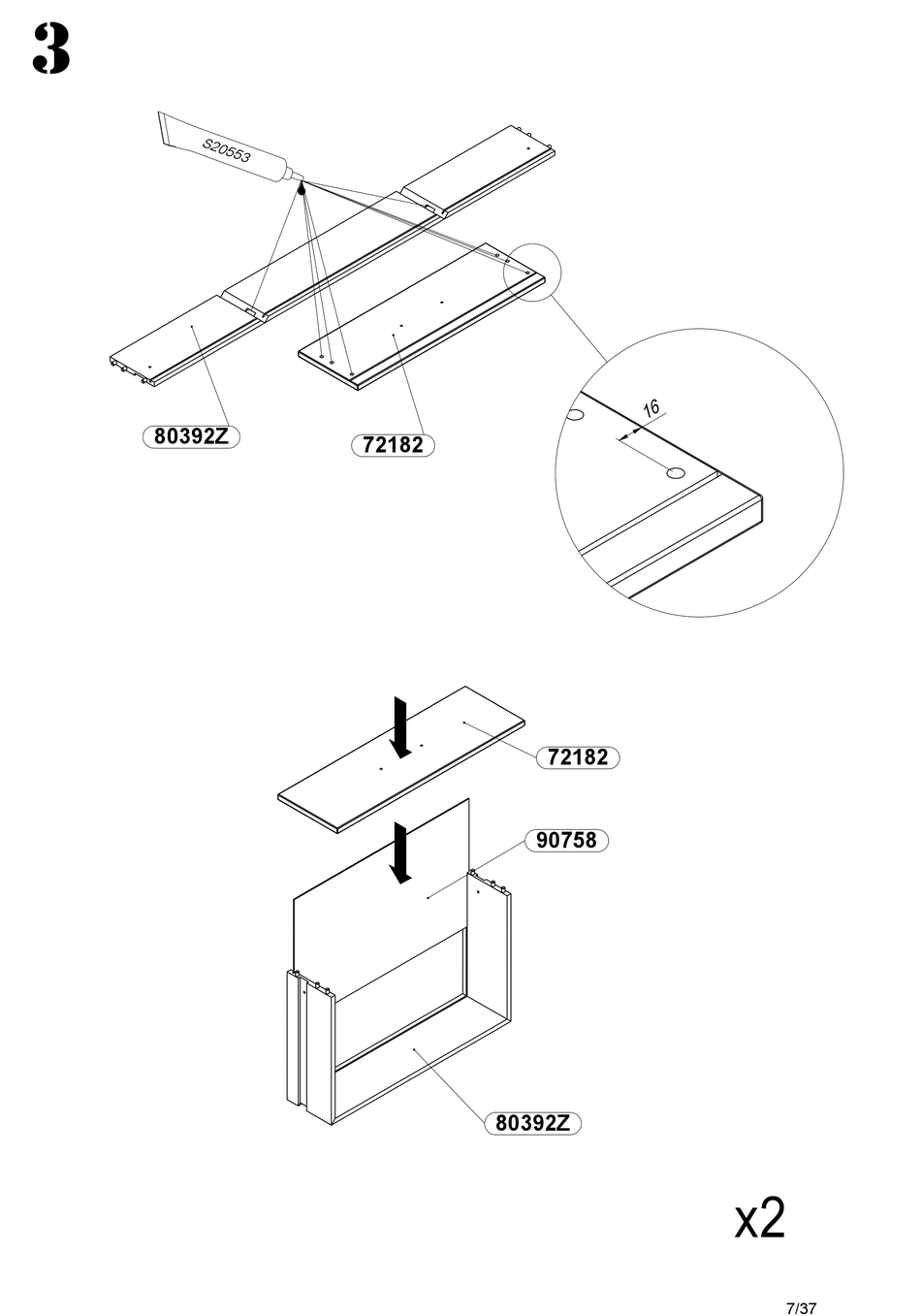 3

S20553

80392Z

72182

16

72182

90758

80392Z

x2

7/37