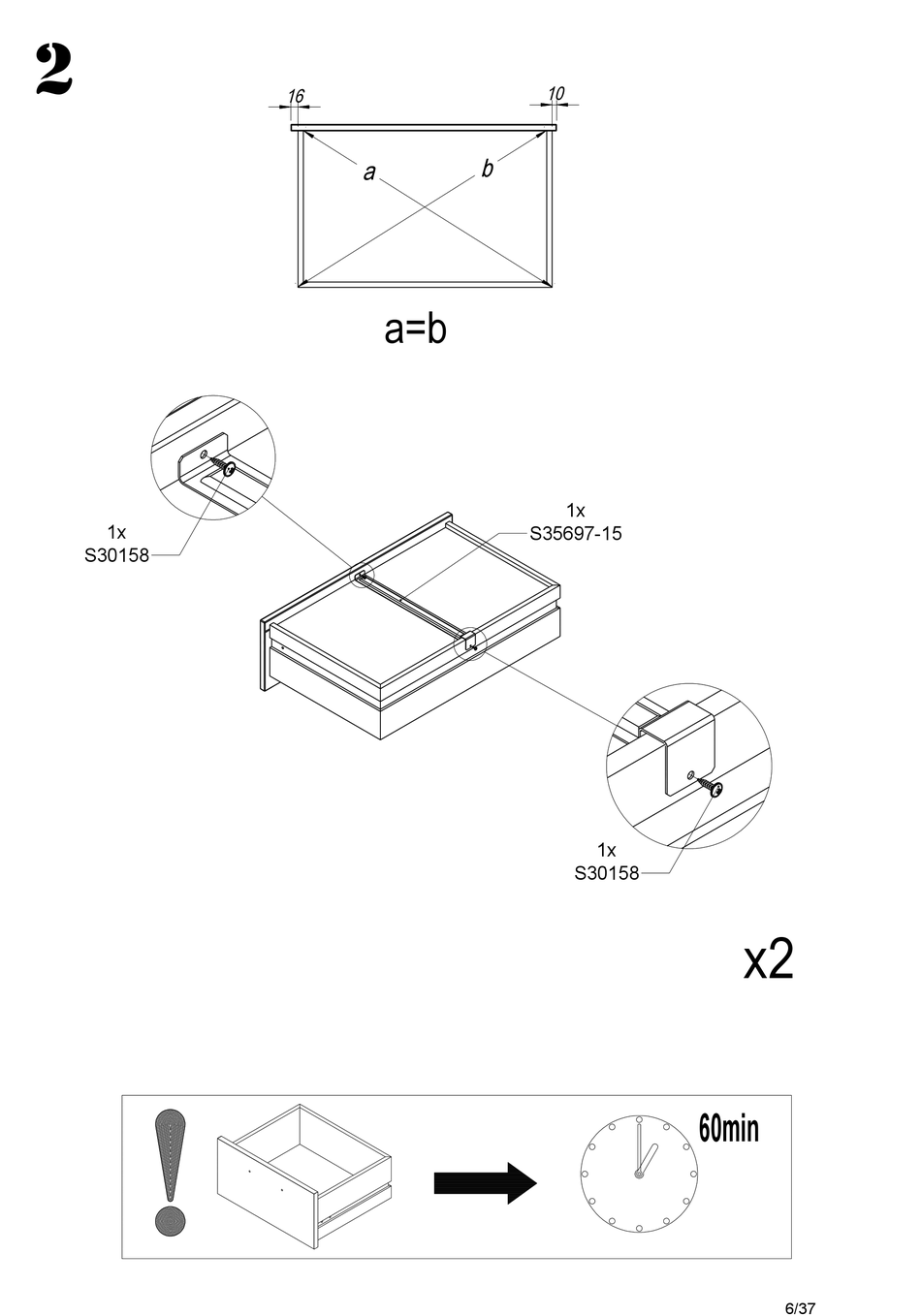 2

16

10

a

b

a=b

1x
S30158

1x
S35697-15

1x
S30158

x2

60min

6/37