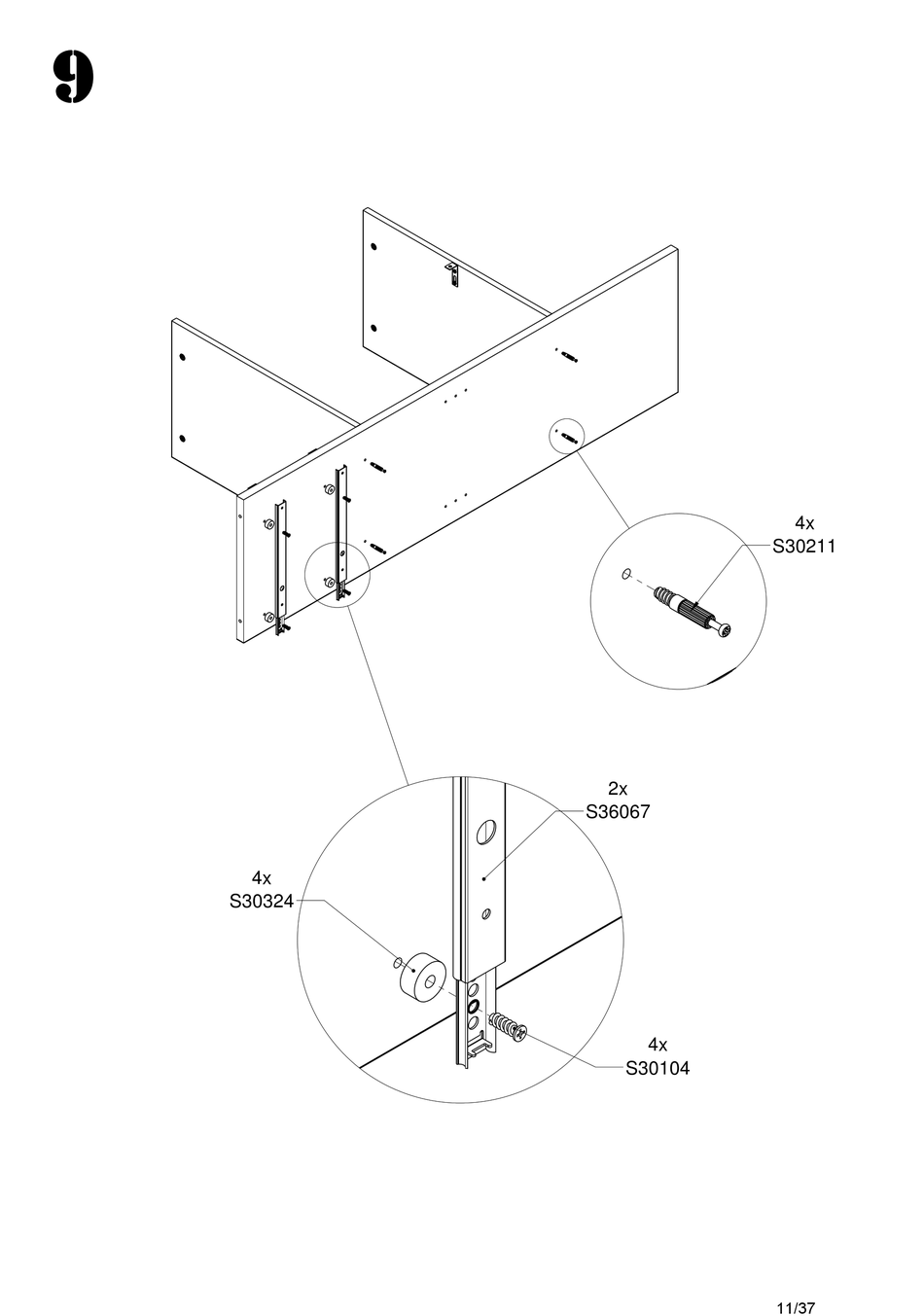 9

4x
S30211

2x
S36067

4x
S30324

4x
S30104

11/37