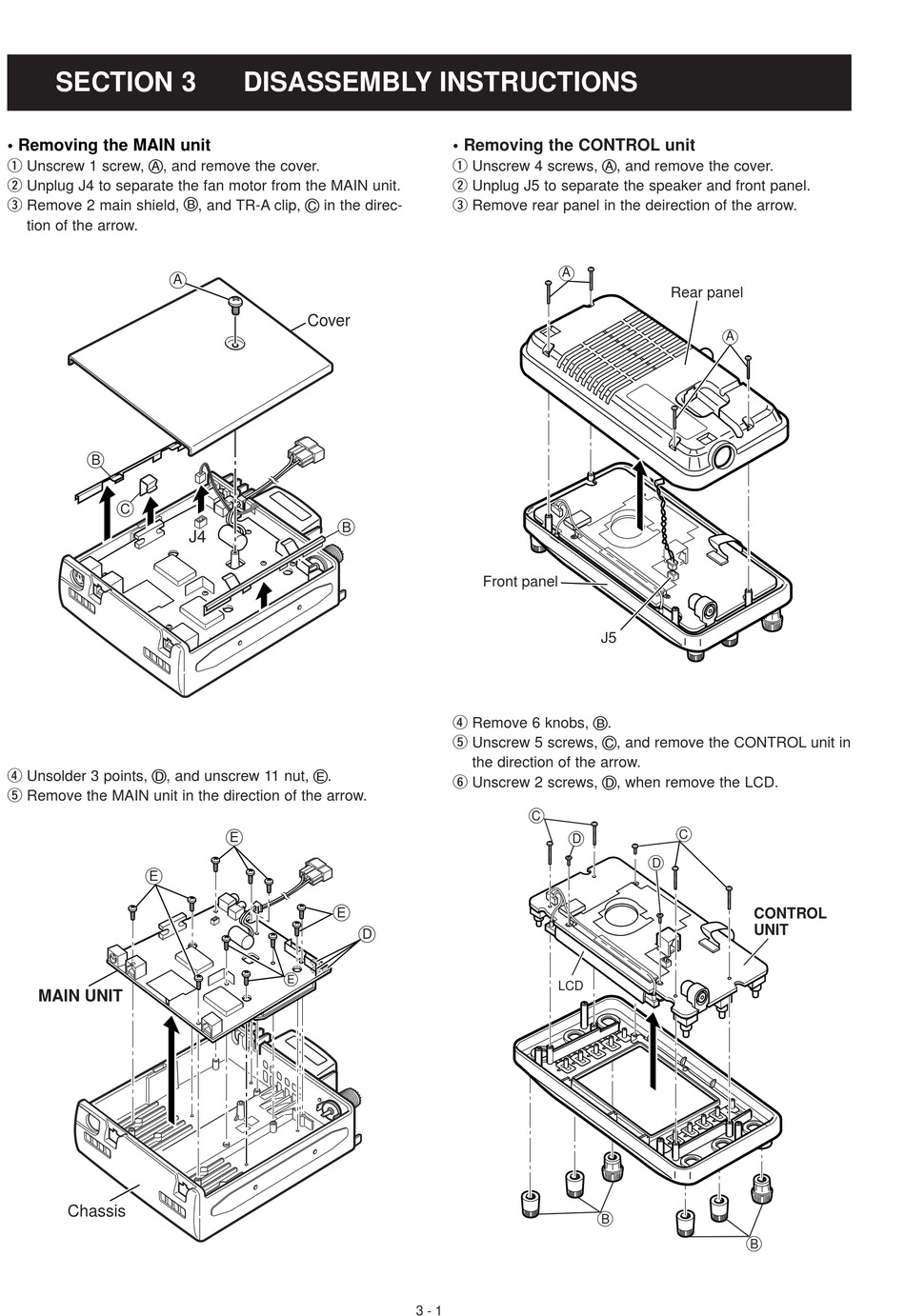 SECTION 3 DISASSEMBLY INSTRUCTIONS

• Removing the MAIN unit
① Unscrew 1 screw, Ⓐ, and remove the cover.
② Unplug J4 to separate the fan motor from the MAIN unit.
③ Remove 2 main shield, Ⓑ, and TR-A clip, Ⓒ in the direction of the arrow.

Ⓐ
Cover
Ⓑ
Ⓒ
J4
Ⓑ

④ Unsolder 3 points, Ⓓ, and unscrew 11 nut, Ⓔ.
⑤ Remove the MAIN unit in the direction of the arrow.

Ⓔ
Ⓔ
Ⓔ
Ⓓ
Ⓔ
MAIN UNIT
Chassis

• Removing the CONTROL unit
① Unscrew 4 screws, Ⓐ, and remove the cover.
② Unplug J5 to separate the speaker and front panel.
③ Remove rear panel in the deirection of the arrow.

Ⓐ
Rear panel
Ⓐ
Front panel
J5

④ Remove 6 knobs, Ⓑ.
⑤ Unscrew 5 screws, Ⓒ, and remove the CONTROL unit in the direction of the arrow.
⑥ Unscrew 2 screws, Ⓓ, when remove the LCD.

Ⓒ
Ⓓ
Ⓒ
Ⓓ
CONTROL UNIT
LCD
Ⓑ
Ⓑ

3 - 1