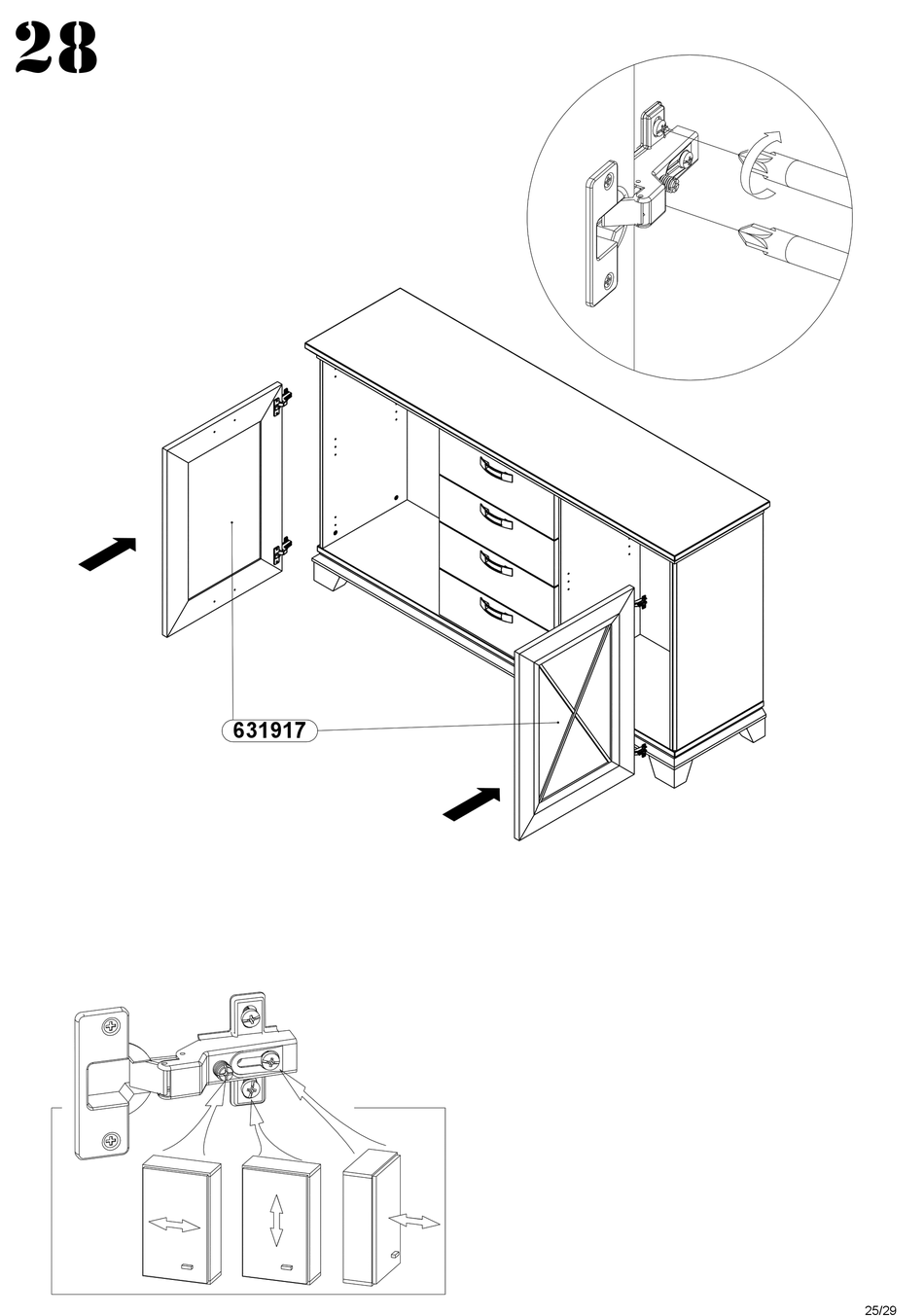 28

631917

25/29