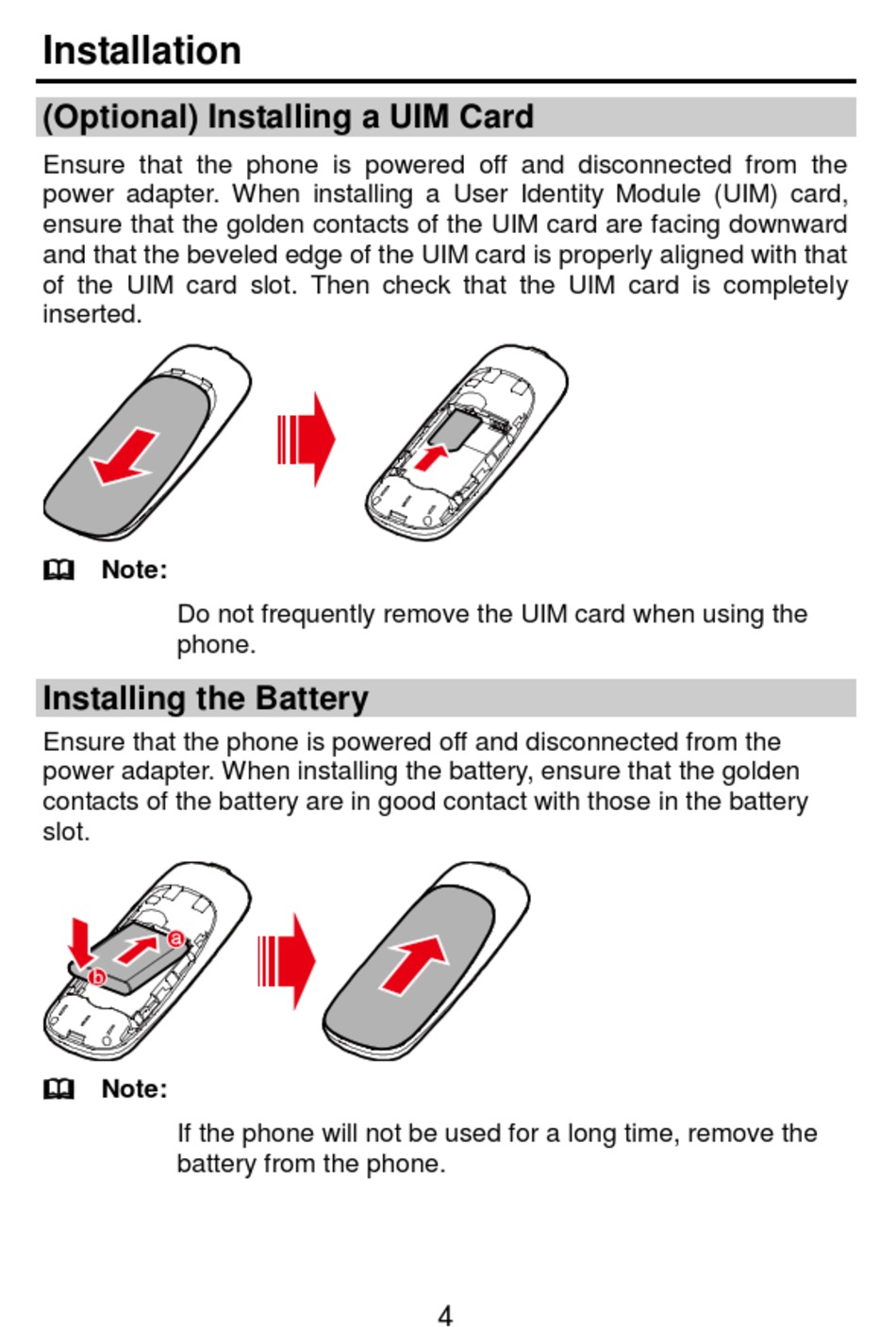 Installation

(Optional) Installing a UIM Card

Ensure that the phone is powered off and disconnected from the power adapter. When installing a User Identity Module (UIM) card, ensure that the golden contacts of the UIM card are facing downward and that the beveled edge of the UIM card is properly aligned with that of the UIM card slot. Then check that the UIM card is completely inserted.

Note:

Do not frequently remove the UIM card when using the phone.

Installing the Battery

Ensure that the phone is powered off and disconnected from the power adapter. When installing the battery, ensure that the golden contacts of the battery are in good contact with those in the battery slot.

a

b

Note:

If the phone will not be used for a long time, remove the battery from the phone.

4