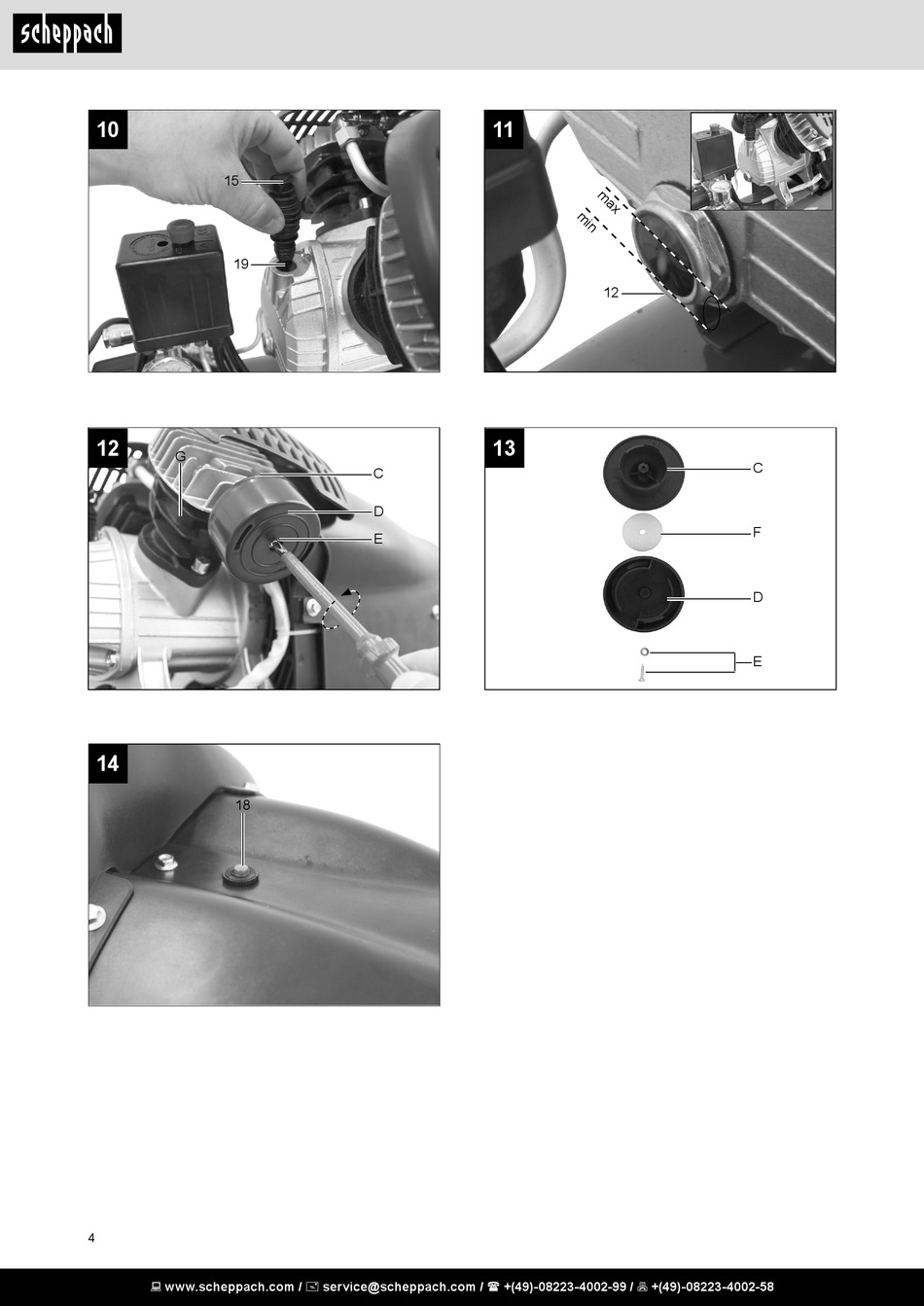 scheppach

10

15

19

11

max

min

12

12

G

C

D

E

13

C

F

D

E

14

18

4

www.scheppach.com / service@scheppach.com / +(49)-08223-4002-99 / +(49)-08223-4002-58