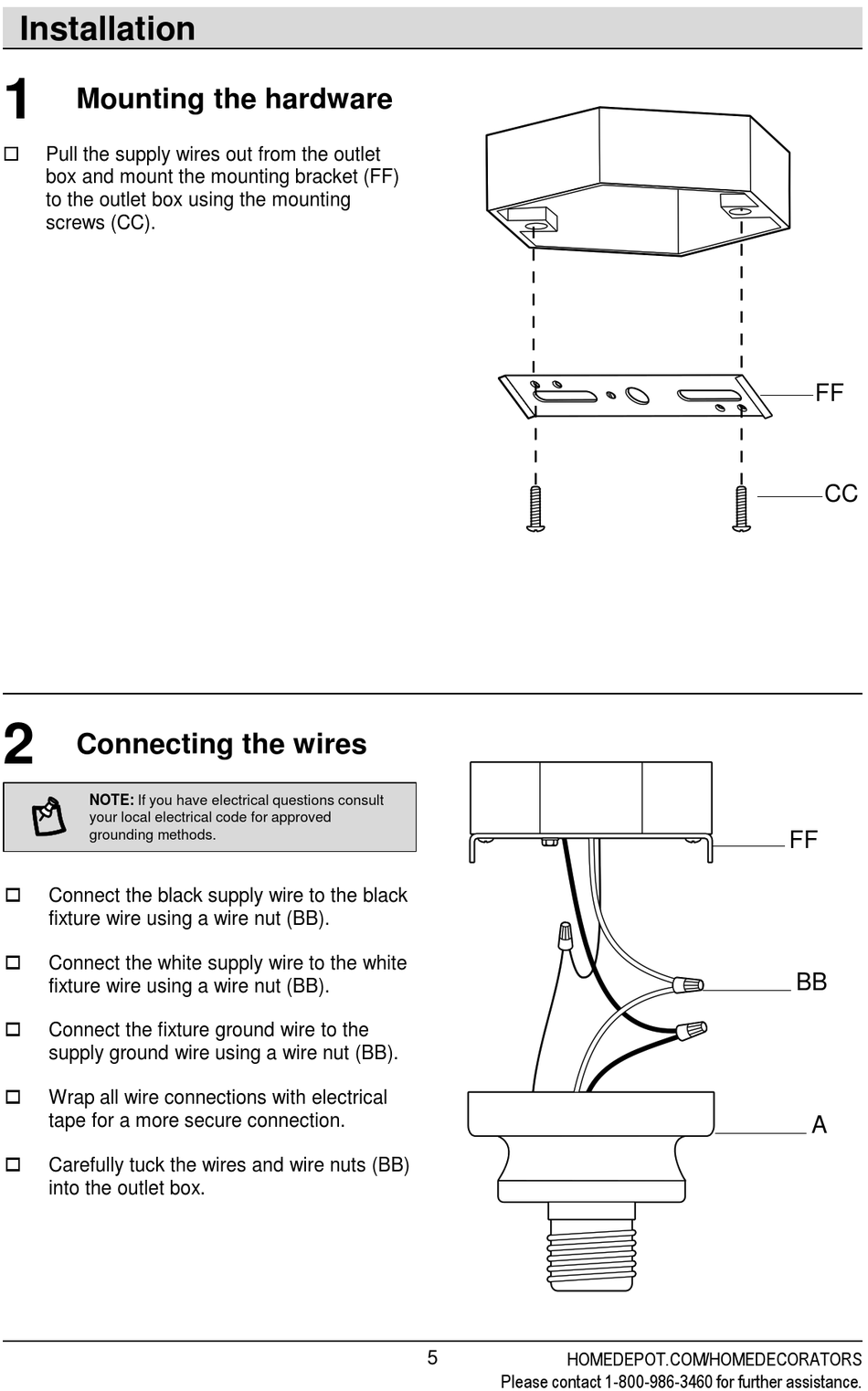 Installation

1 Mounting the hardware

☐ Pull the supply wires out from the outlet box and mount the mounting bracket (FF) to the outlet box using the mounting screws (CC).

FF

CC

2 Connecting the wires

NOTE: If you have electrical questions consult your local electrical code for approved grounding methods.

☐ Connect the black supply wire to the black fixture wire using a wire nut (BB).

☐ Connect the white supply wire to the white fixture wire using a wire nut (BB).

☐ Connect the fixture ground wire to the supply ground wire using a wire nut (BB).

☐ Wrap all wire connections with electrical tape for a more secure connection.

☐ Carefully tuck the wires and wire nuts (BB) into the outlet box.

FF

BB

A

5

HOMEDEPOT.COM/HOMEDECORATORS
Please contact 1-800-986-3460 for further assistance.