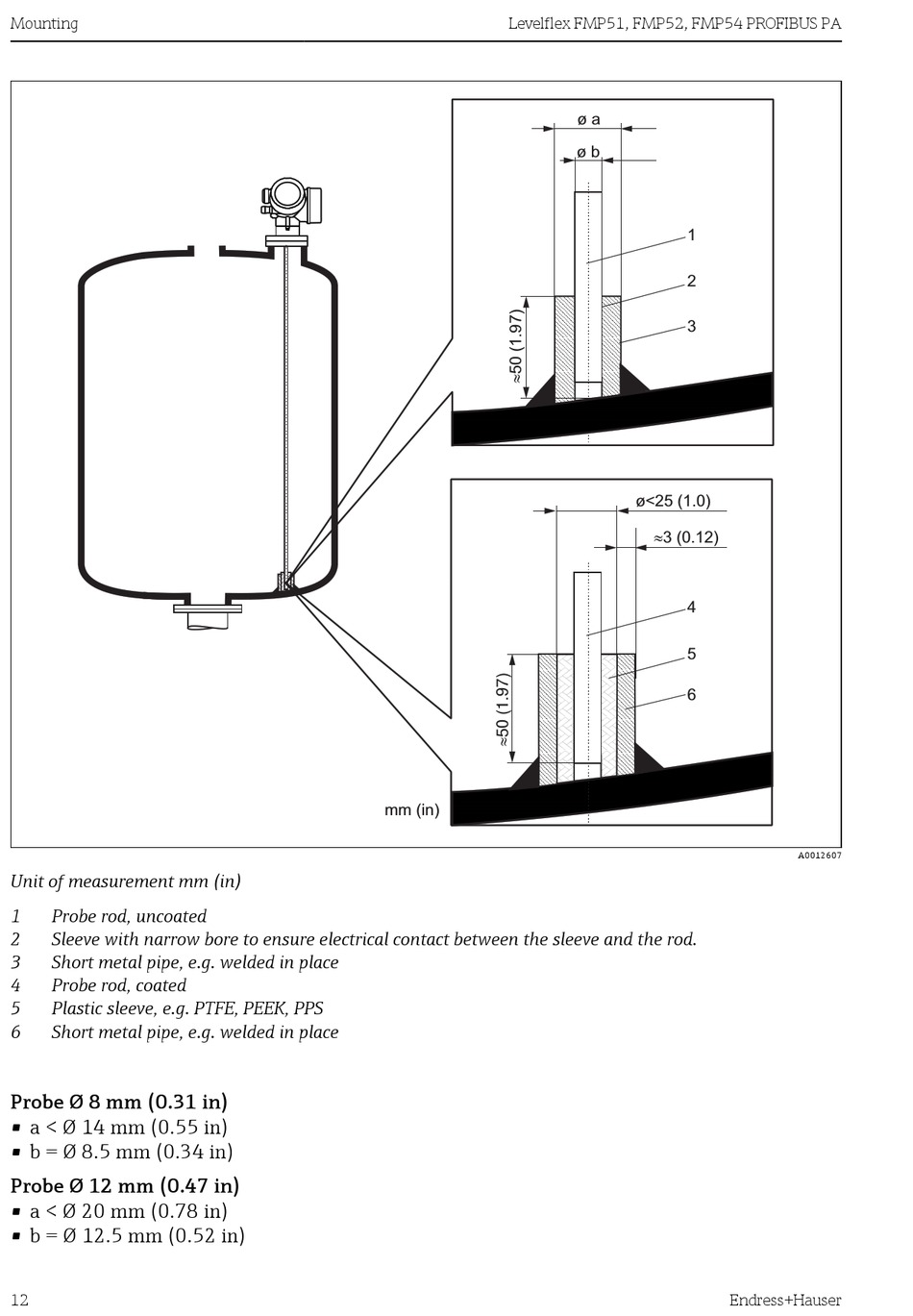 Mounting

Levelflex FMP51, FMP52, FMP54 PROFIBUS PA

ø a

ø b

1

2

3

≈50 (1.97)

ø<25 (1.0)

≈3 (0.12)

4

5

6

≈50 (1.97)

mm (in)

A0012607

Unit of measurement mm (in)

1 Probe rod, uncoated
2 Sleeve with narrow bore to ensure electrical contact between the sleeve and the rod.
3 Short metal pipe, e.g. welded in place
4 Probe rod, coated
5 Plastic sleeve, e.g. PTFE, PEEK, PPS
6 Short metal pipe, e.g. welded in place

Probe Ø 8 mm (0.31 in)
▪ a < Ø 14 mm (0.55 in)
▪ b = Ø 8.5 mm (0.34 in)

Probe Ø 12 mm (0.47 in)
▪ a < Ø 20 mm (0.78 in)
▪ b = Ø 12.5 mm (0.52 in)

12

Endress+Hauser