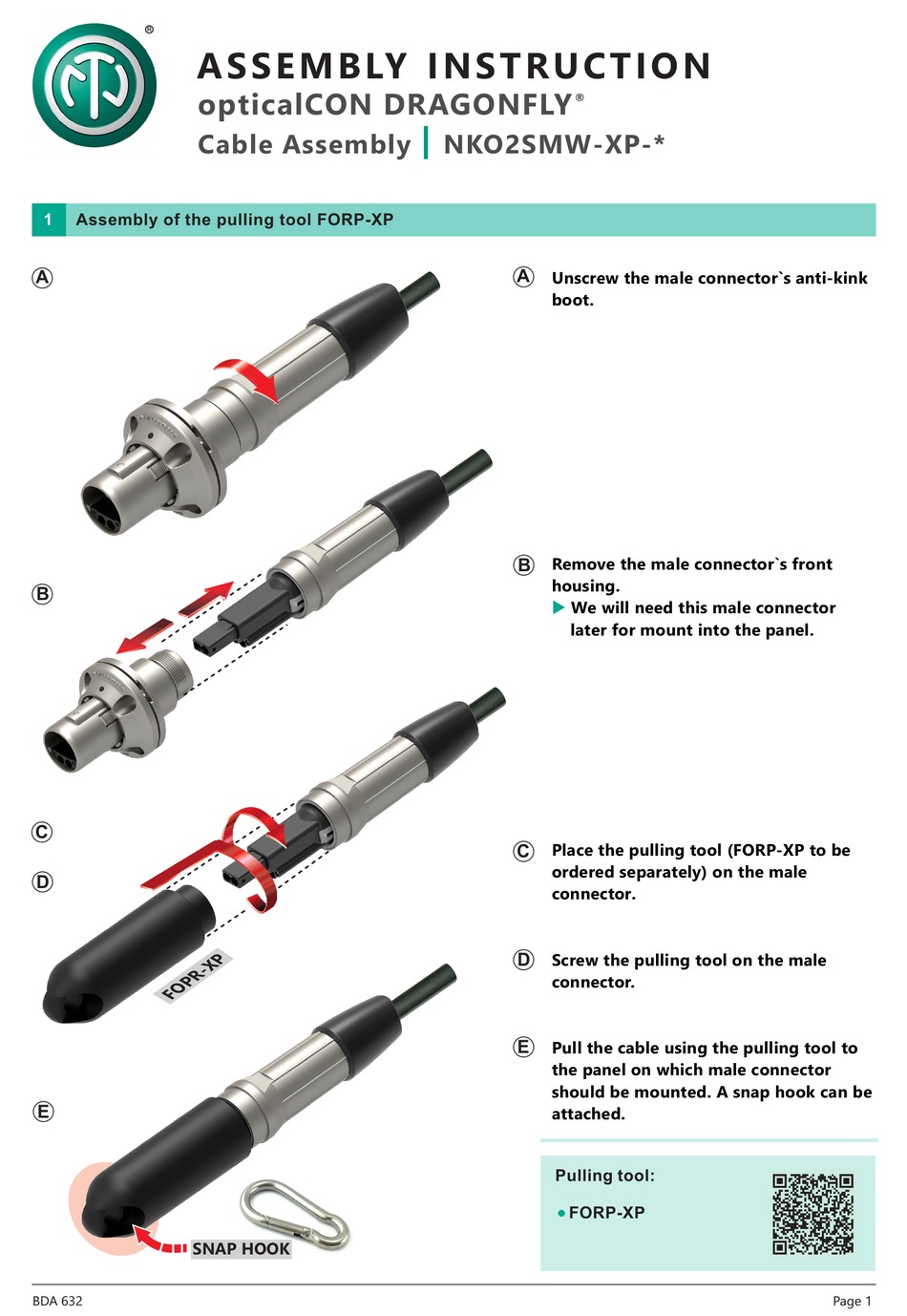 ®

ASSEMBLY INSTRUCTION
opticalCON DRAGONFLY®
Cable Assembly | NKO2SMW-XP-*

1 Assembly of the pulling tool FORP-XP

Ⓐ

Ⓑ

Ⓒ

Ⓓ

FOPR-XP

Ⓔ

SNAP HOOK

Ⓐ Unscrew the male connector`s anti-kink boot.

Ⓑ Remove the male connector`s front housing.
▶ We will need this male connector later for mount into the panel.

Ⓒ Place the pulling tool (FORP-XP to be ordered separately) on the male connector.

Ⓓ Screw the pulling tool on the male connector.

Ⓔ Pull the cable using the pulling tool to the panel on which male connector should be mounted. A snap hook can be attached.

Pulling tool:
• FORP-XP

BDA 632

Page 1