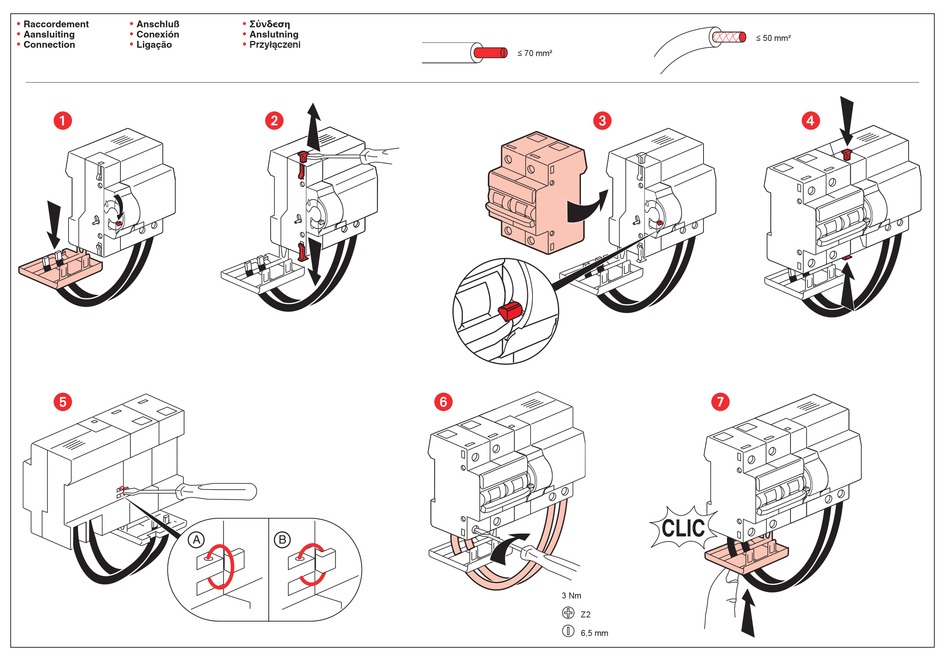 • Raccordement
• Aansluiting
• Connection

• Anschluß
• Conexión
• Ligação

• Σύνδεση
• Anslutning
• Przyłączeni

≤ 70 mm²

≤ 50 mm²

1

2

3

4

5

A

B

6

3 Nm

Z2

6,5 mm

7

CLIC