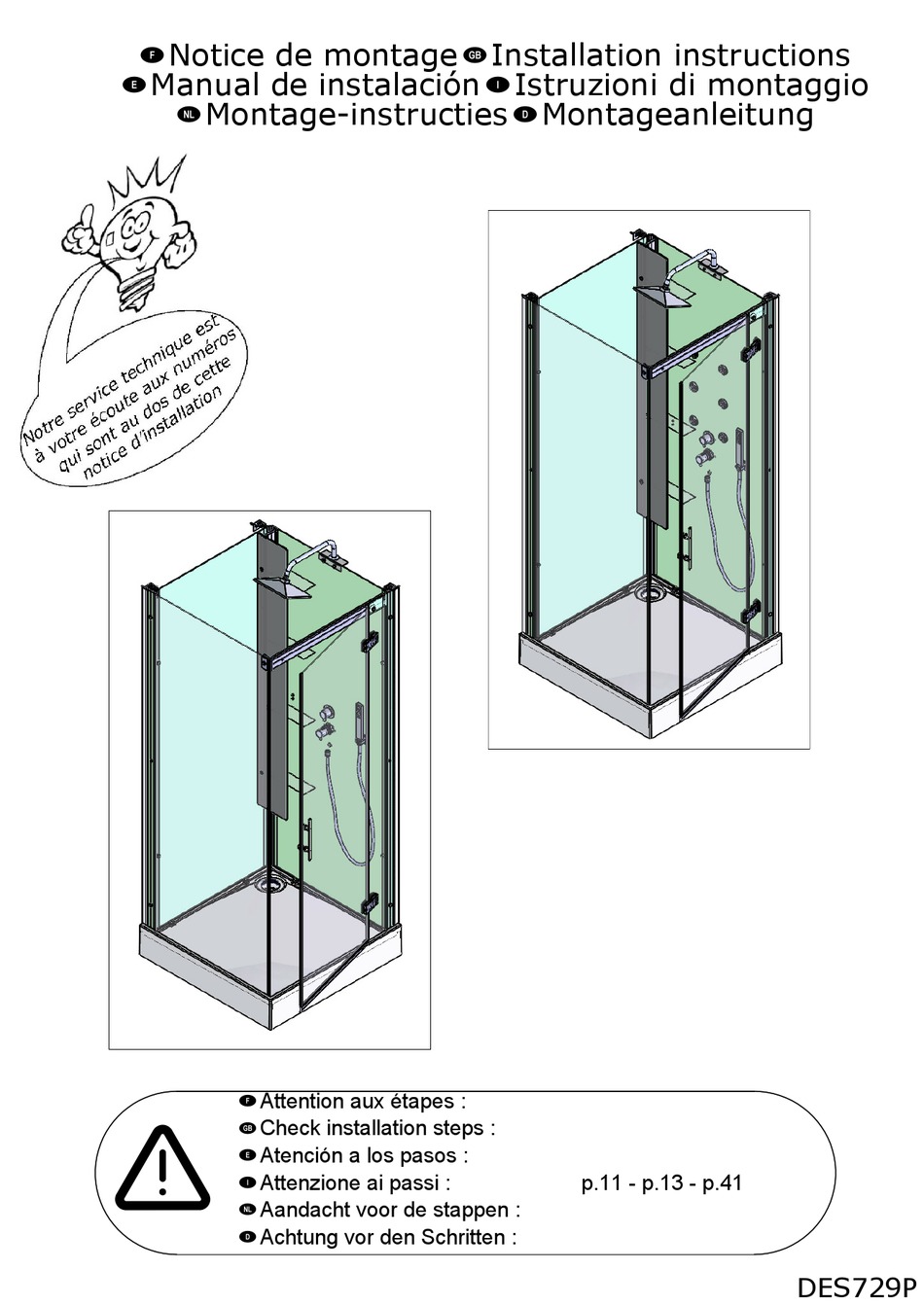 F Notice de montage GB Installation instructions
E Manual de instalación I Istruzioni di montaggio
NL Montage-instructies D Montageanleitung

Notre service technique est à votre écoute aux numéros qui sont au dos de cette notice d'installation

F Attention aux étapes :
GB Check installation steps :
E Atención a los pasos :
I Attenzione ai passi :
NL Aandacht voor de stappen :
D Achtung vor den Schritten :

p.11 - p.13 - p.41

DES729P