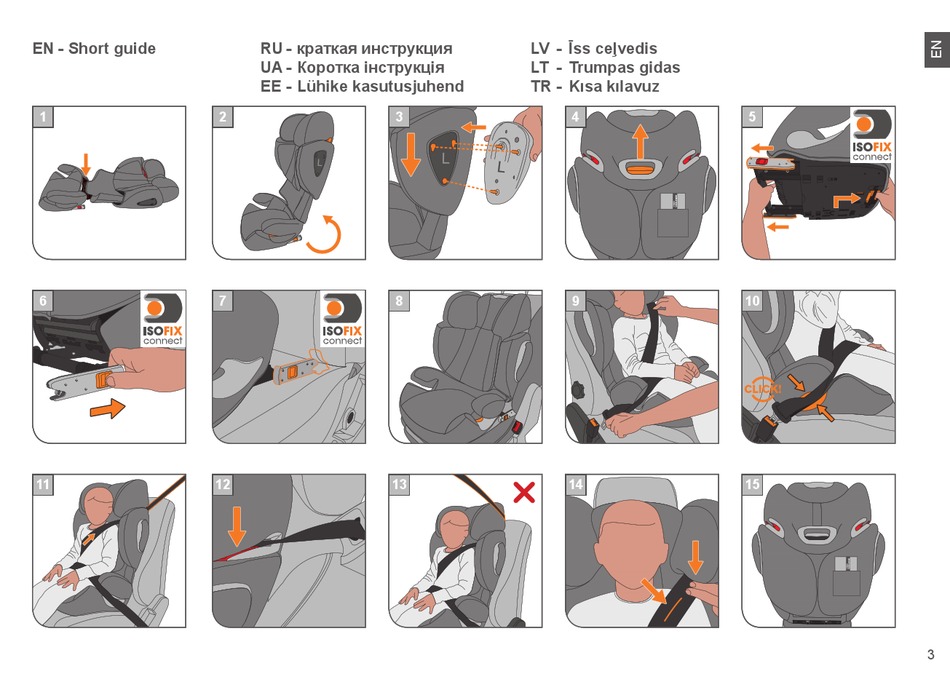 EN - Short guide

RU - краткая инструкция
UA - Коротка інструкція
EE - Lühike kasutusjuhend

LV - Īss ceļvedis
LT - Trumpas gidas
TR - Kısa kılavuz

EN

1

2

3

4

5
ISOFIX connect

6
ISOFIX connect

7
ISOFIX connect

8

9

10
CLICK!

11

12

13

14

15

3