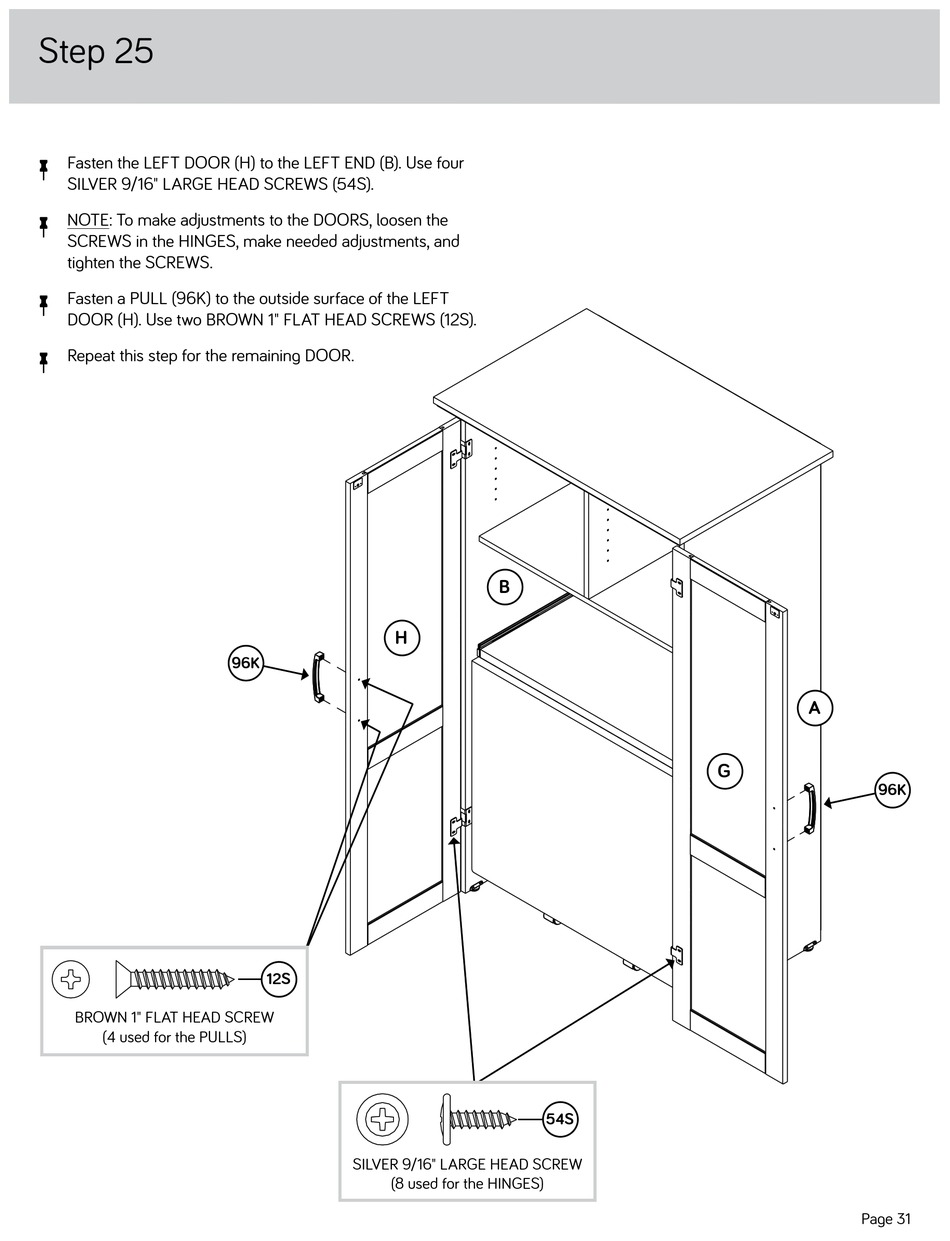 Step 25

Fasten the LEFT DOOR (H) to the LEFT END (B). Use four SILVER 9/16" LARGE HEAD SCREWS (54S).

NOTE: To make adjustments to the DOORS, loosen the SCREWS in the HINGES, make needed adjustments, and tighten the SCREWS.

Fasten a PULL (96K) to the outside surface of the LEFT DOOR (H). Use two BROWN 1" FLAT HEAD SCREWS (12S).

Repeat this step for the remaining DOOR.

B

H

96K

A

G

96K

12S

BROWN 1" FLAT HEAD SCREW
(4 used for the PULLS)

54S

SILVER 9/16" LARGE HEAD SCREW
(8 used for the HINGES)

Page 31