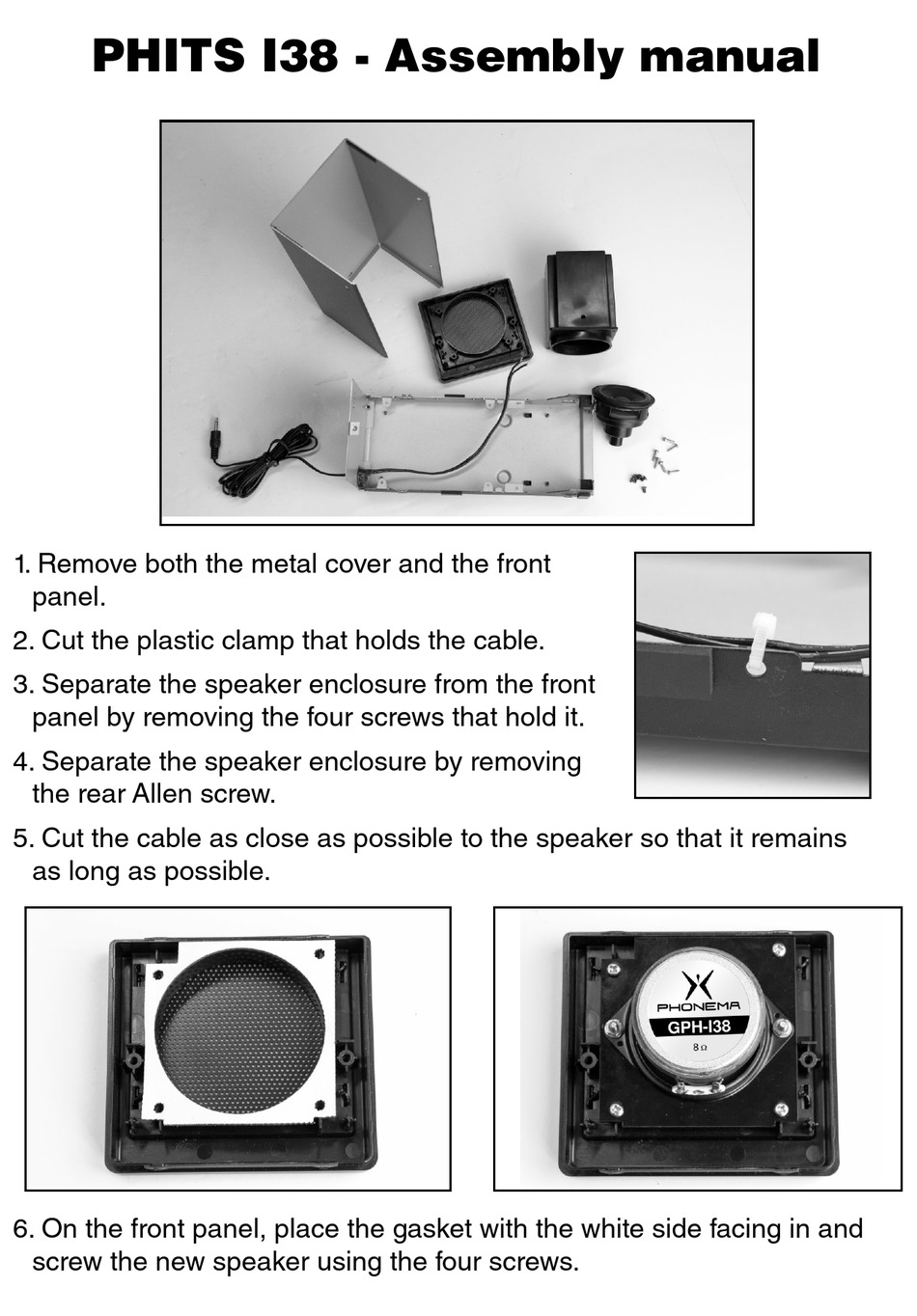 PHITS I38 - Assembly manual

1. Remove both the metal cover and the front panel.

2. Cut the plastic clamp that holds the cable.

3. Separate the speaker enclosure from the front panel by removing the four screws that hold it.

4. Separate the speaker enclosure by removing the rear Allen screw.

5. Cut the cable as close as possible to the speaker so that it remains as long as possible.

PHONEMA
GPH-I38
8Ω

6. On the front panel, place the gasket with the white side facing in and screw the new speaker using the four screws.