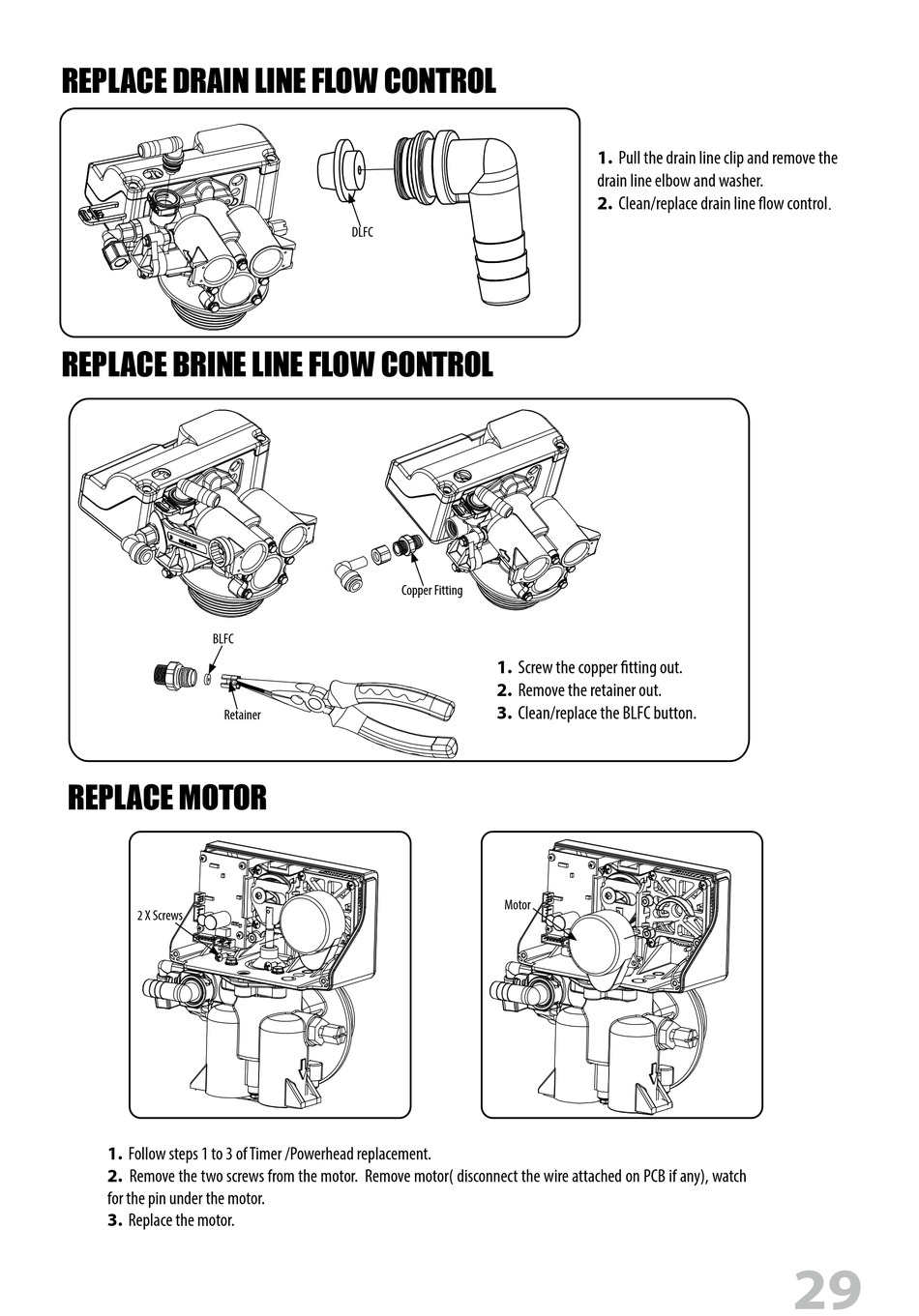 REPLACE DRAIN LINE FLOW CONTROL

DLFC

1. Pull the drain line clip and remove the drain line elbow and washer.
2. Clean/replace drain line flow control.

REPLACE BRINE LINE FLOW CONTROL

Copper Fitting

BLFC

Retainer

1. Screw the copper fitting out.
2. Remove the retainer out.
3. Clean/replace the BLFC button.

REPLACE MOTOR

2 X Screws

Motor

1. Follow steps 1 to 3 of Timer /Powerhead replacement.
2. Remove the two screws from the motor. Remove motor( disconnect the wire attached on PCB if any), watch for the pin under the motor.
3. Replace the motor.

29