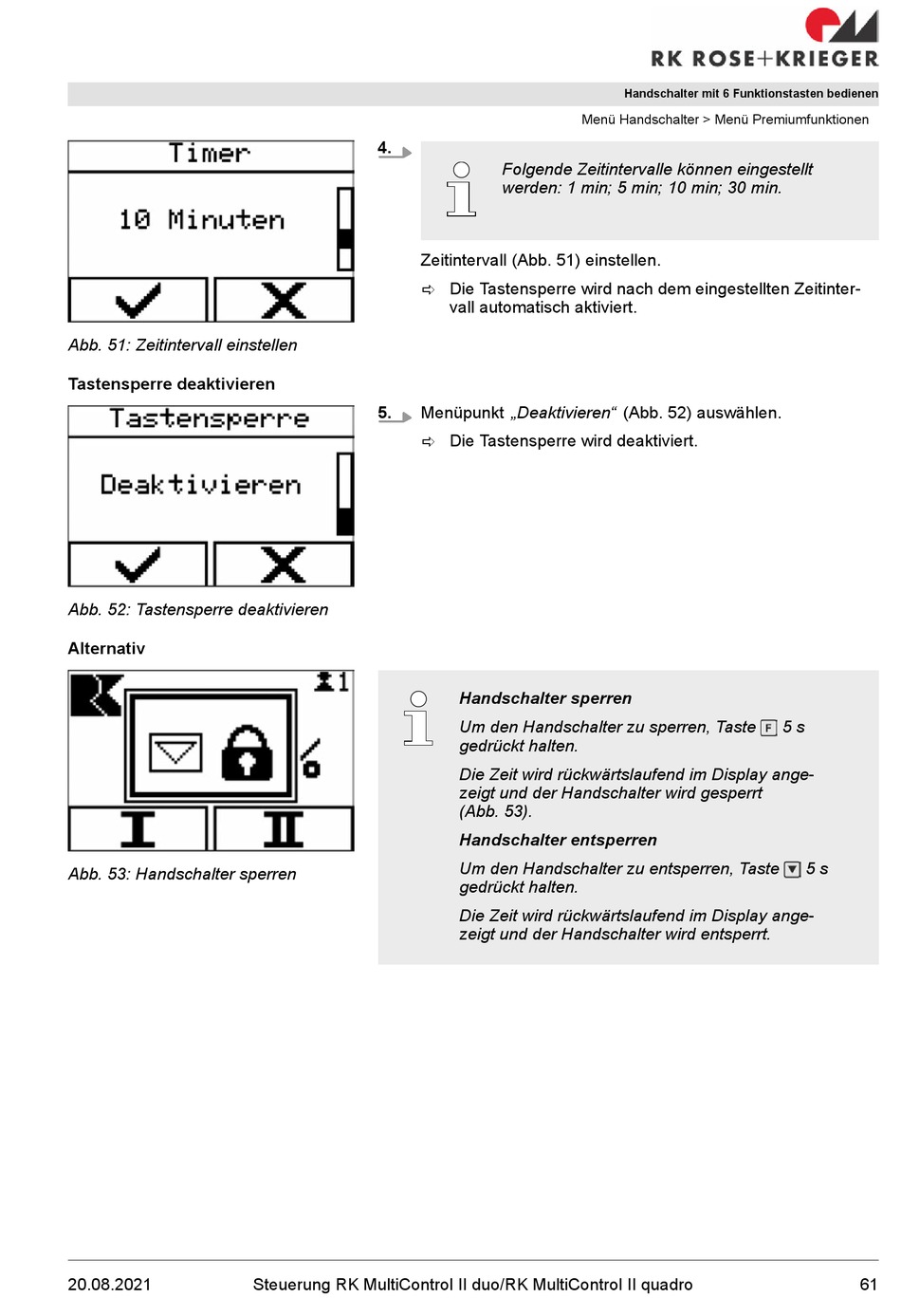 RK ROSE+KRIEGER

Handschalter mit 6 Funktionstasten bedienen

Menü Handschalter > Menü Premiumfunktionen

Timer

10 Minuten

Abb. 51: Zeitintervall einstellen

4.

Folgende Zeitintervalle können eingestellt werden: 1 min; 5 min; 10 min; 30 min.

Zeitintervall (Abb. 51) einstellen.

⇨ Die Tastensperre wird nach dem eingestellten Zeitintervall automatisch aktiviert.

Tastensperre deaktivieren

Tastensperre

Deaktivieren

Abb. 52: Tastensperre deaktivieren

5. Menüpunkt „Deaktivieren“ (Abb. 52) auswählen.

⇨ Die Tastensperre wird deaktiviert.

Alternativ

1

I II

Abb. 53: Handschalter sperren

Handschalter sperren

Um den Handschalter zu sperren, Taste F 5 s gedrückt halten.

Die Zeit wird rückwärtslaufend im Display angezeigt und der Handschalter wird gesperrt (Abb. 53).

Handschalter entsperren

Um den Handschalter zu entsperren, Taste ▼ 5 s gedrückt halten.

Die Zeit wird rückwärtslaufend im Display angezeigt und der Handschalter wird entsperrt.

20.08.2021 Steuerung RK MultiControl II duo/RK MultiControl II quadro 61