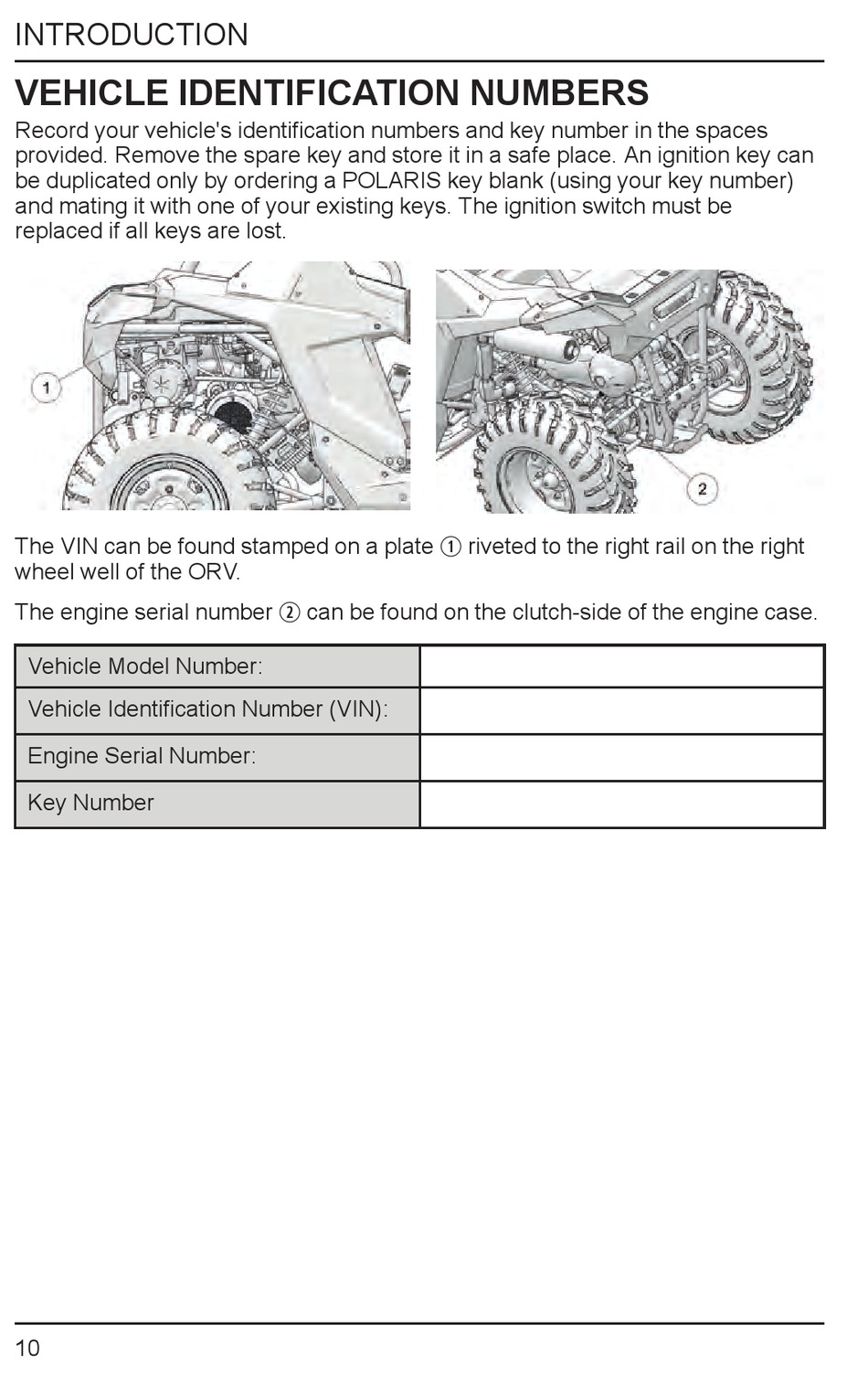 INTRODUCTION

VEHICLE IDENTIFICATION NUMBERS

Record your vehicle's identification numbers and key number in the spaces provided. Remove the spare key and store it in a safe place. An ignition key can be duplicated only by ordering a POLARIS key blank (using your key number) and mating it with one of your existing keys. The ignition switch must be replaced if all keys are lost.

1

2

The VIN can be found stamped on a plate ① riveted to the right rail on the right wheel well of the ORV.

The engine serial number ② can be found on the clutch-side of the engine case.

| Vehicle Model Number: | |
|---|---|
| Vehicle Identification Number (VIN): | |
| Engine Serial Number: | |
| Key Number | |

10