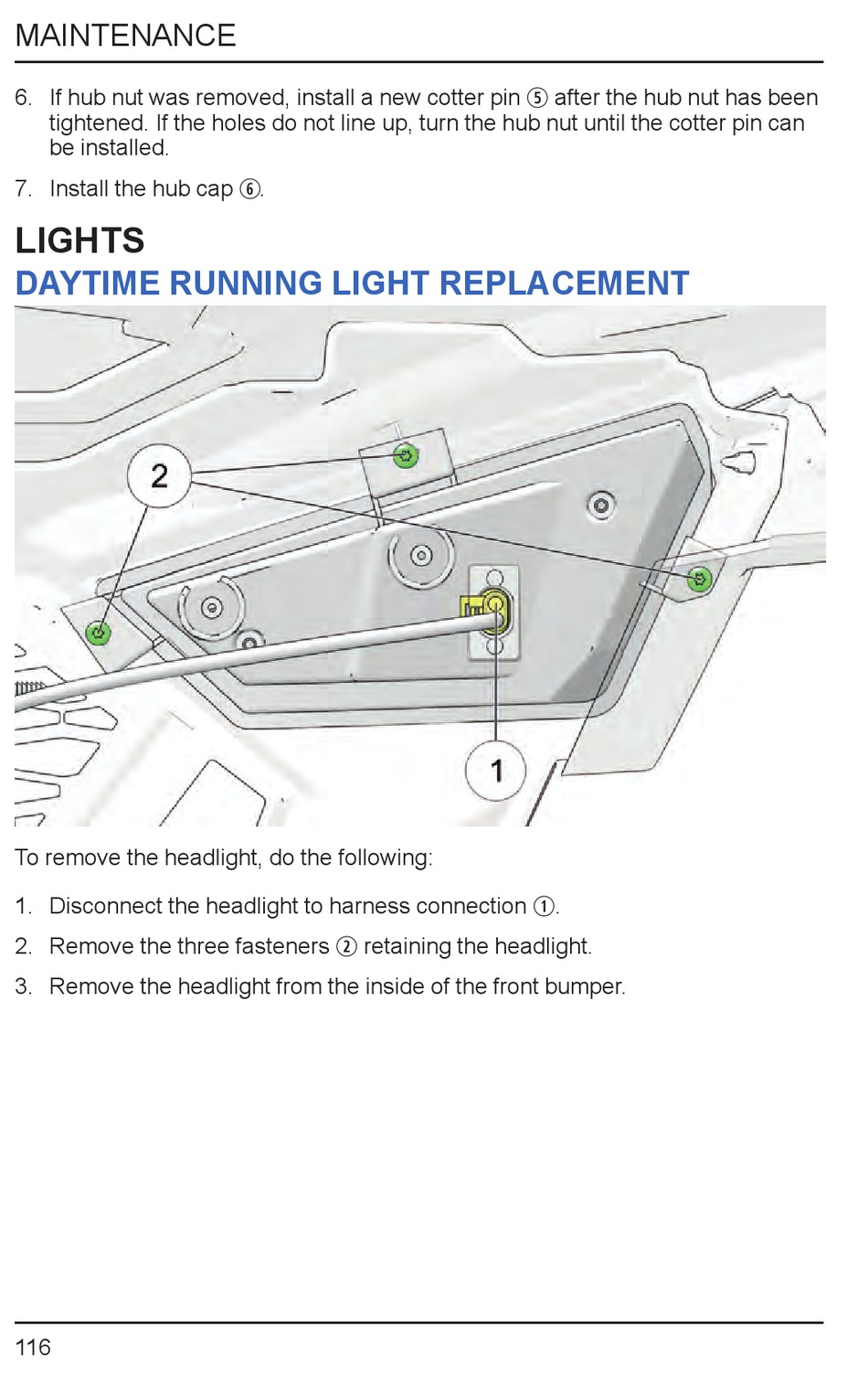 MAINTENANCE

6. If hub nut was removed, install a new cotter pin ⑤ after the hub nut has been tightened. If the holes do not line up, turn the hub nut until the cotter pin can be installed.

7. Install the hub cap ⑥.

LIGHTS

DAYTIME RUNNING LIGHT REPLACEMENT

2

1

To remove the headlight, do the following:

1. Disconnect the headlight to harness connection ①.

2. Remove the three fasteners ② retaining the headlight.

3. Remove the headlight from the inside of the front bumper.

116