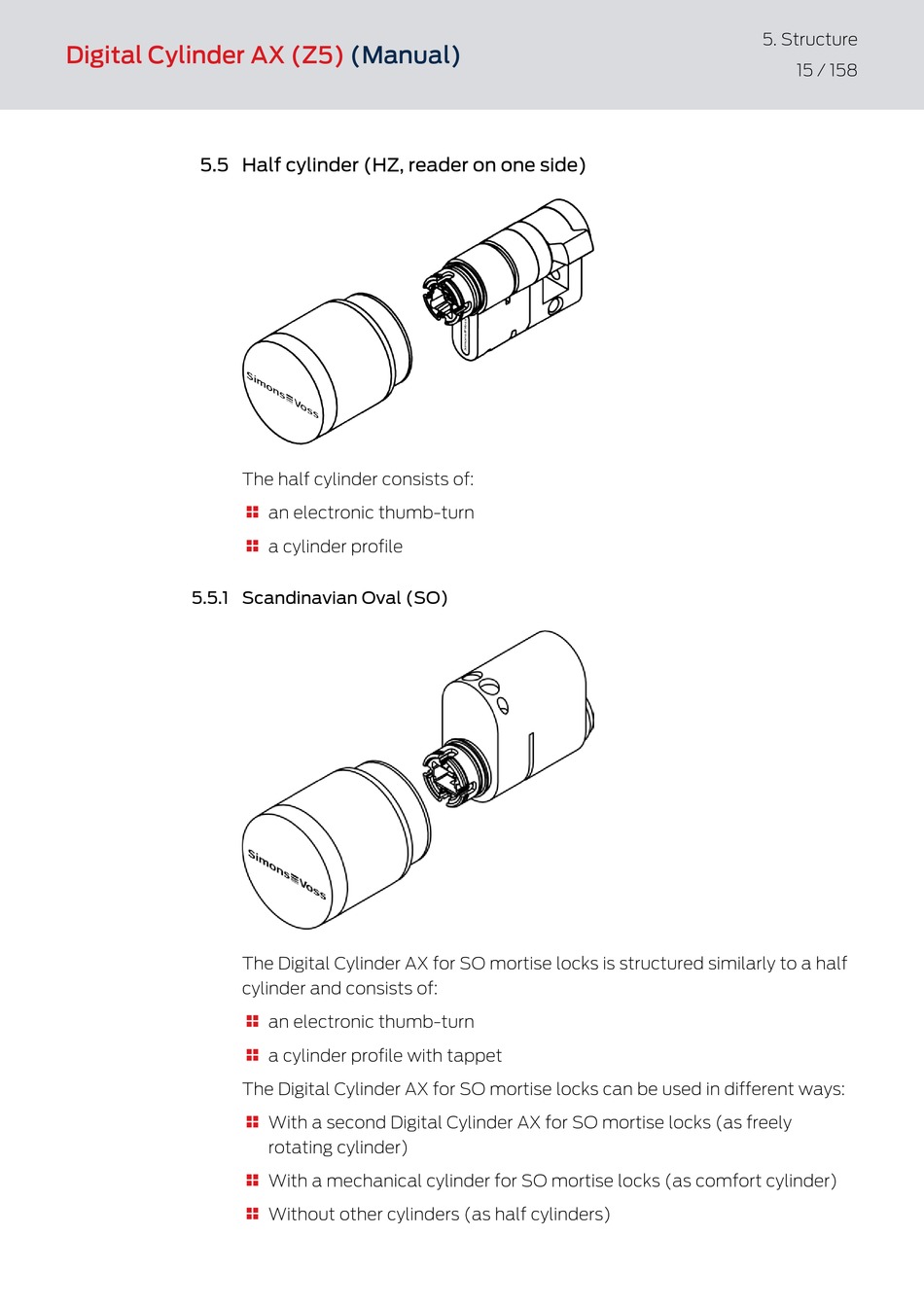 Digital Cylinder AX (Z5) (Manual)

5. Structure
15 / 158

5.5 Half cylinder (HZ, reader on one side)

Simons≡Voss

The half cylinder consists of:

an electronic thumb-turn

a cylinder profile

5.5.1 Scandinavian Oval (SO)

Simons≡Voss

The Digital Cylinder AX for SO mortise locks is structured similarly to a half cylinder and consists of:

an electronic thumb-turn

a cylinder profile with tappet

The Digital Cylinder AX for SO mortise locks can be used in different ways:

With a second Digital Cylinder AX for SO mortise locks (as freely rotating cylinder)

With a mechanical cylinder for SO mortise locks (as comfort cylinder)

Without other cylinders (as half cylinders)