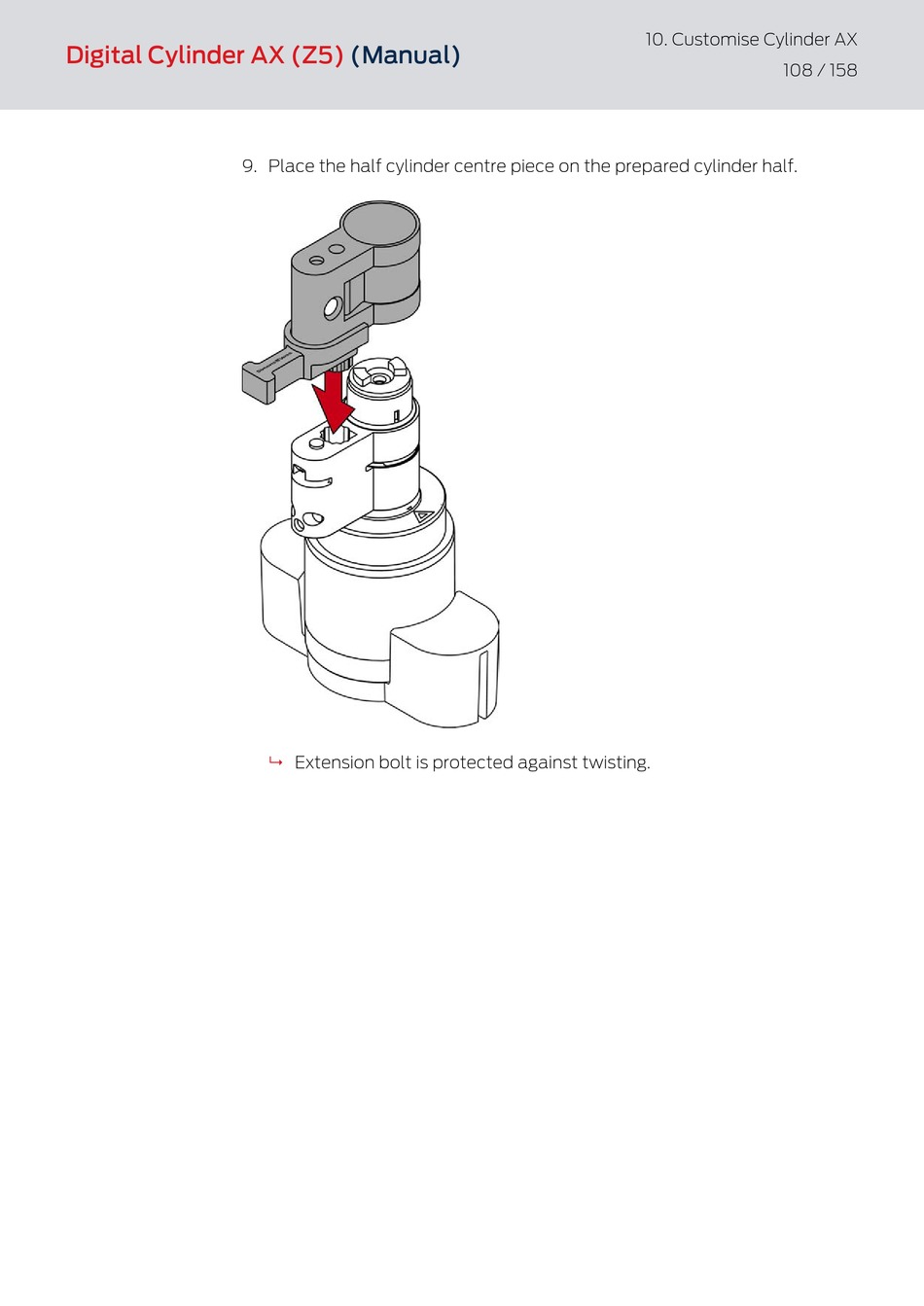 Digital Cylinder AX (Z5) (Manual)

10. Customise Cylinder AX
108 / 158

9. Place the half cylinder centre piece on the prepared cylinder half.

↳ Extension bolt is protected against twisting.