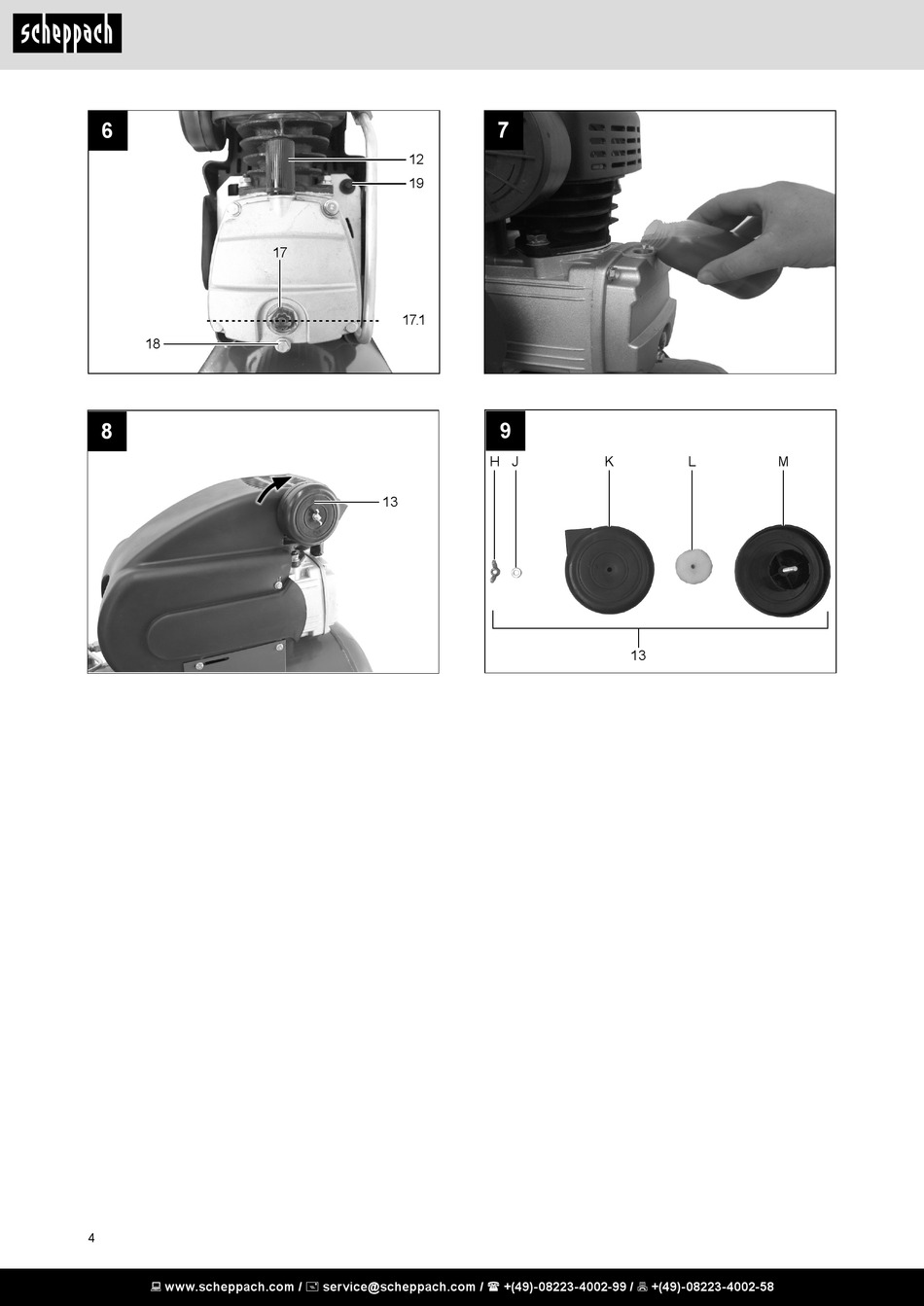 scheppach

6
12
19
17
17.1
18

7

8
13

9
H J K L M
13

4

www.scheppach.com / service@scheppach.com / +(49)-08223-4002-99 / +(49)-08223-4002-58