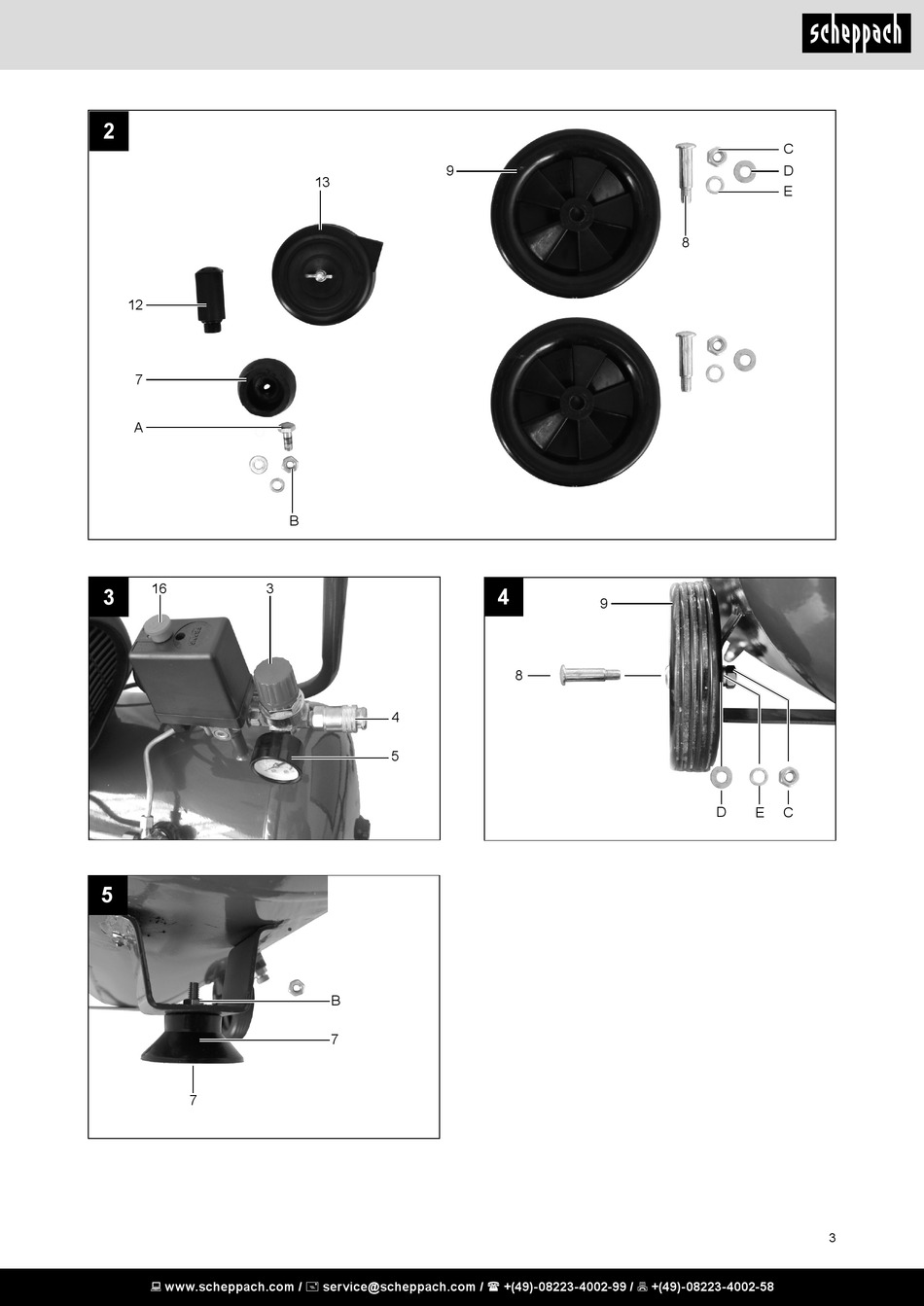 scheppach

2

13
9
C
D
E
8
12
7
A
B

3
16
3
4
5

4
9
8
D
E
C

5
B
7
7

3

www.scheppach.com / service@scheppach.com / +(49)-08223-4002-99 / +(49)-08223-4002-58