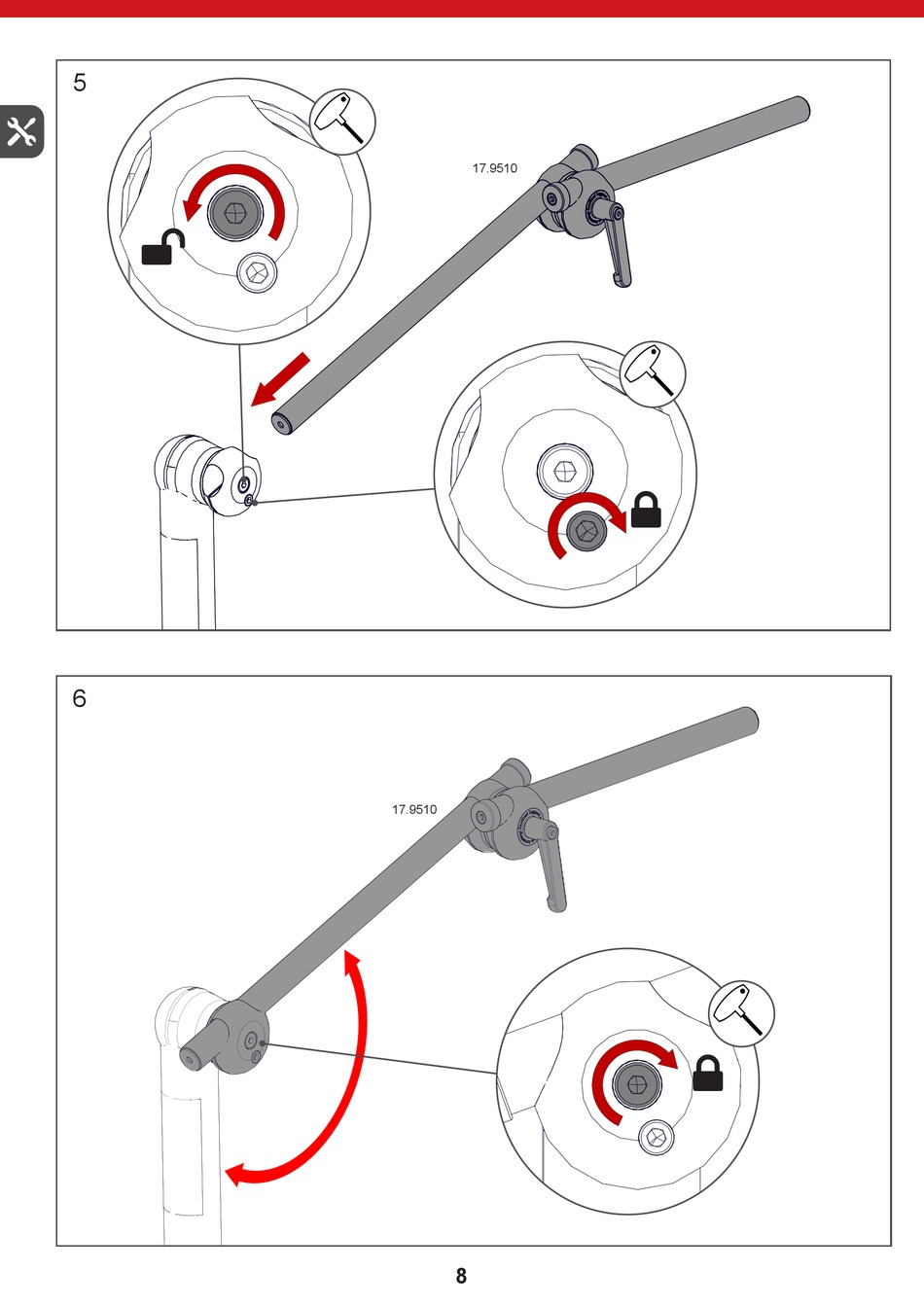 5

17.9510

6

17.9510

8