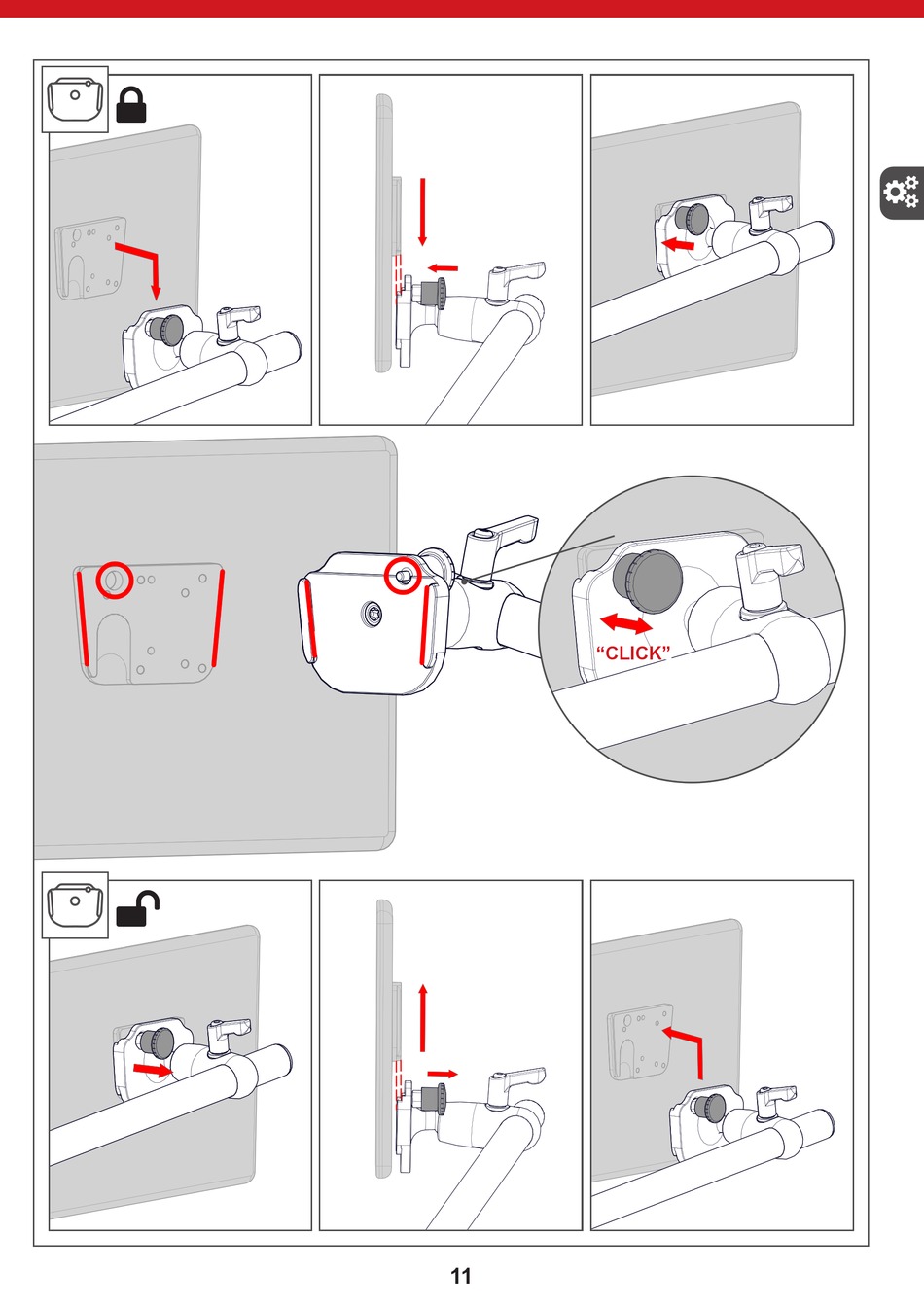 “CLICK”

11