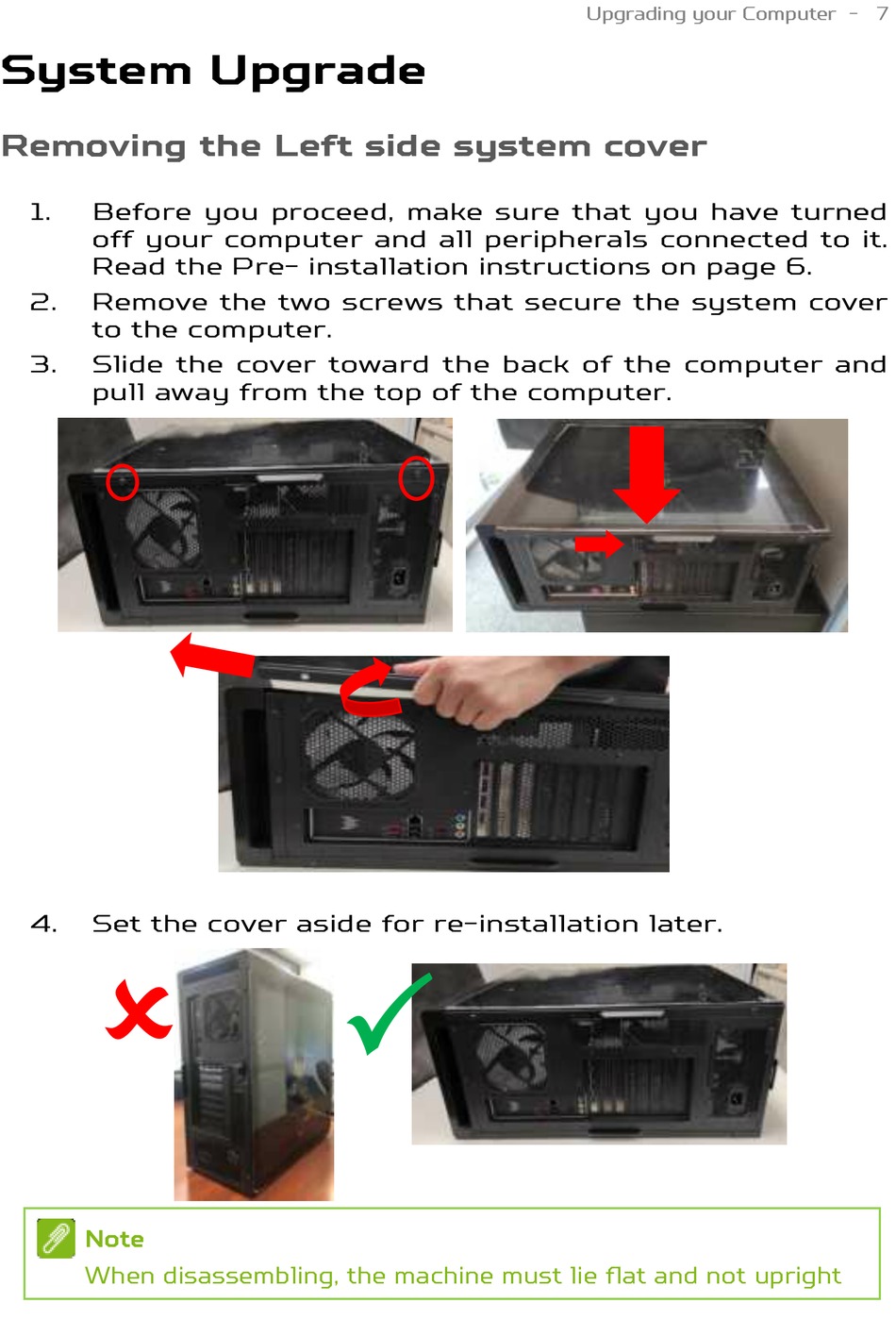 Upgrading your Computer - 7

System Upgrade

Removing the Left side system cover

1. Before you proceed, make sure that you have turned off your computer and all peripherals connected to it. Read the Pre- installation instructions on page 6.
2. Remove the two screws that secure the system cover to the computer.
3. Slide the cover toward the back of the computer and pull away from the top of the computer.

4. Set the cover aside for re-installation later.

Note
When disassembling, the machine must lie flat and not upright