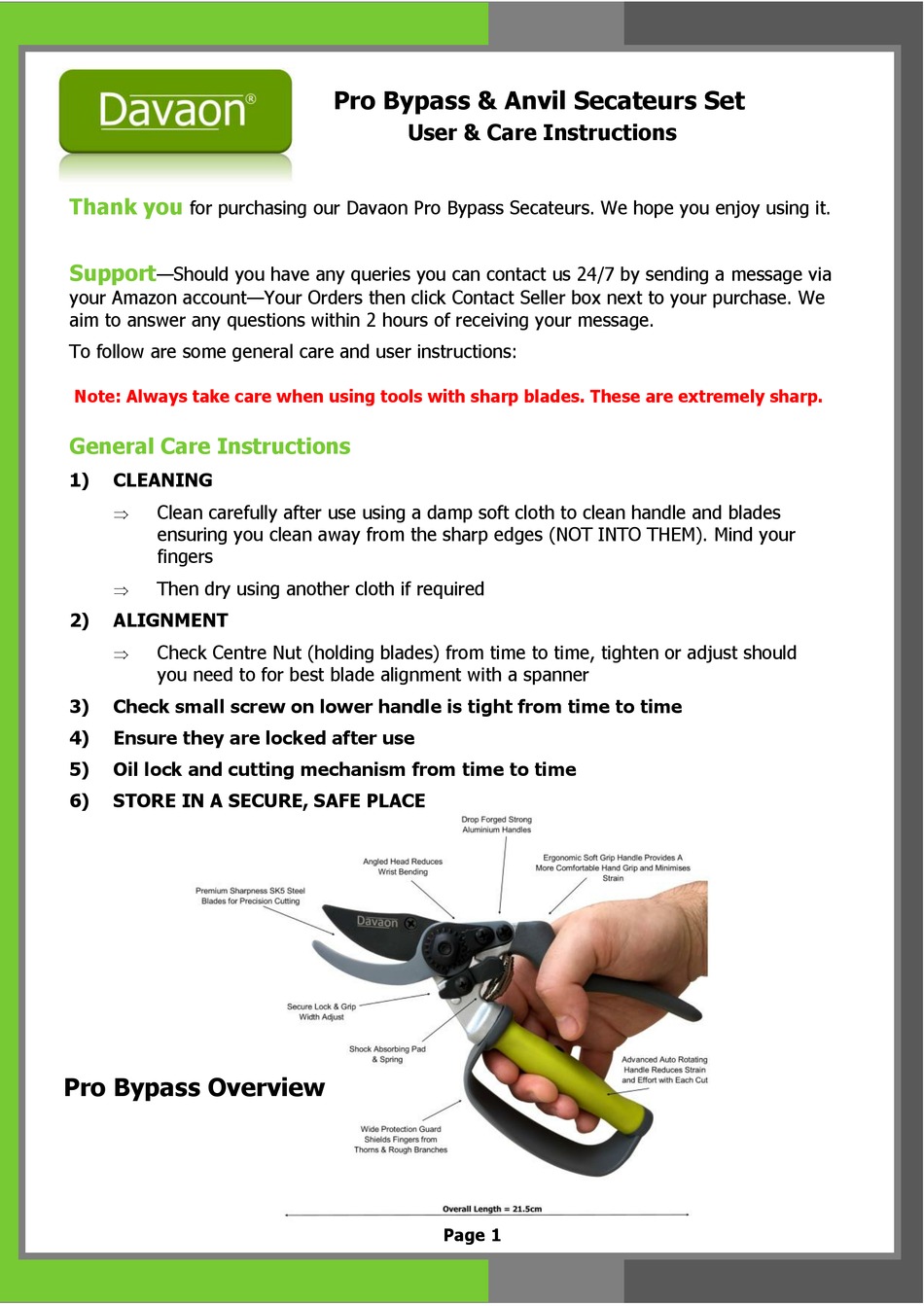 Davaon®

Pro Bypass & Anvil Secateurs Set
User & Care Instructions

Thank you for purchasing our Davaon Pro Bypass Secateurs. We hope you enjoy using it.

Support—Should you have any queries you can contact us 24/7 by sending a message via your Amazon account—Your Orders then click Contact Seller box next to your purchase. We aim to answer any questions within 2 hours of receiving your message.

To follow are some general care and user instructions:

Note: Always take care when using tools with sharp blades. These are extremely sharp.

General Care Instructions

1) CLEANING

⇒ Clean carefully after use using a damp soft cloth to clean handle and blades ensuring you clean away from the sharp edges (NOT INTO THEM). Mind your fingers

⇒ Then dry using another cloth if required

2) ALIGNMENT

⇒ Check Centre Nut (holding blades) from time to time, tighten or adjust should you need to for best blade alignment with a spanner

3) Check small screw on lower handle is tight from time to time

4) Ensure they are locked after use

5) Oil lock and cutting mechanism from time to time

6) STORE IN A SECURE, SAFE PLACE

Drop Forged Strong Aluminium Handles

Angled Head Reduces Wrist Bending

Ergonomic Soft Grip Handle Provides A More Comfortable Hand Grip and Minimises Strain

Premium Sharpness SK5 Steel Blades for Precision Cutting

Davaon

Secure Lock & Grip Width Adjust

Shock Absorbing Pad & Spring

Advanced Auto Rotating Handle Reduces Strain and Effort with Each Cut

Pro Bypass Overview

Wide Protection Guard Shields Fingers from Thorns & Rough Branches

Overall Length = 21.5cm

Page 1