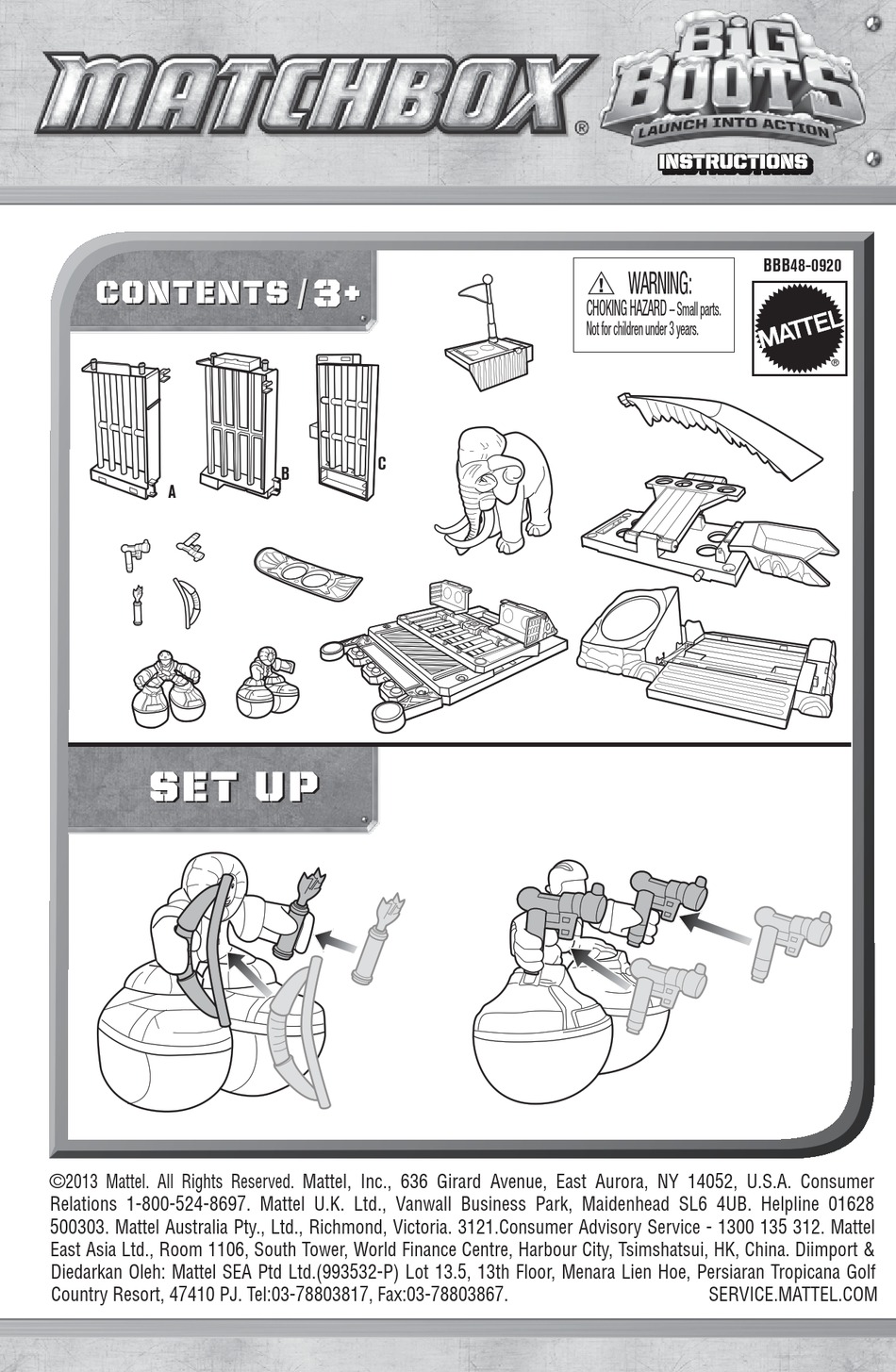 MATCHBOX®

BIG BOOTS
LAUNCH INTO ACTION
INSTRUCTIONS

CONTENTS / 3+

WARNING:
CHOKING HAZARD – Small parts. Not for children under 3 years.

BBB48-0920

MATTEL®

A

B

C

SET UP

©2013 Mattel. All Rights Reserved. Mattel, Inc., 636 Girard Avenue, East Aurora, NY 14052, U.S.A. Consumer Relations 1-800-524-8697. Mattel U.K. Ltd., Vanwall Business Park, Maidenhead SL6 4UB. Helpline 01628 500303. Mattel Australia Pty., Ltd., Richmond, Victoria. 3121.Consumer Advisory Service - 1300 135 312. Mattel East Asia Ltd., Room 1106, South Tower, World Finance Centre, Harbour City, Tsimshatsui, HK, China. Diimport & Diedarkan Oleh: Mattel SEA Ptd Ltd.(993532-P) Lot 13.5, 13th Floor, Menara Lien Hoe, Persiaran Tropicana Golf Country Resort, 47410 PJ. Tel:03-78803817, Fax:03-78803867. SERVICE.MATTEL.COM