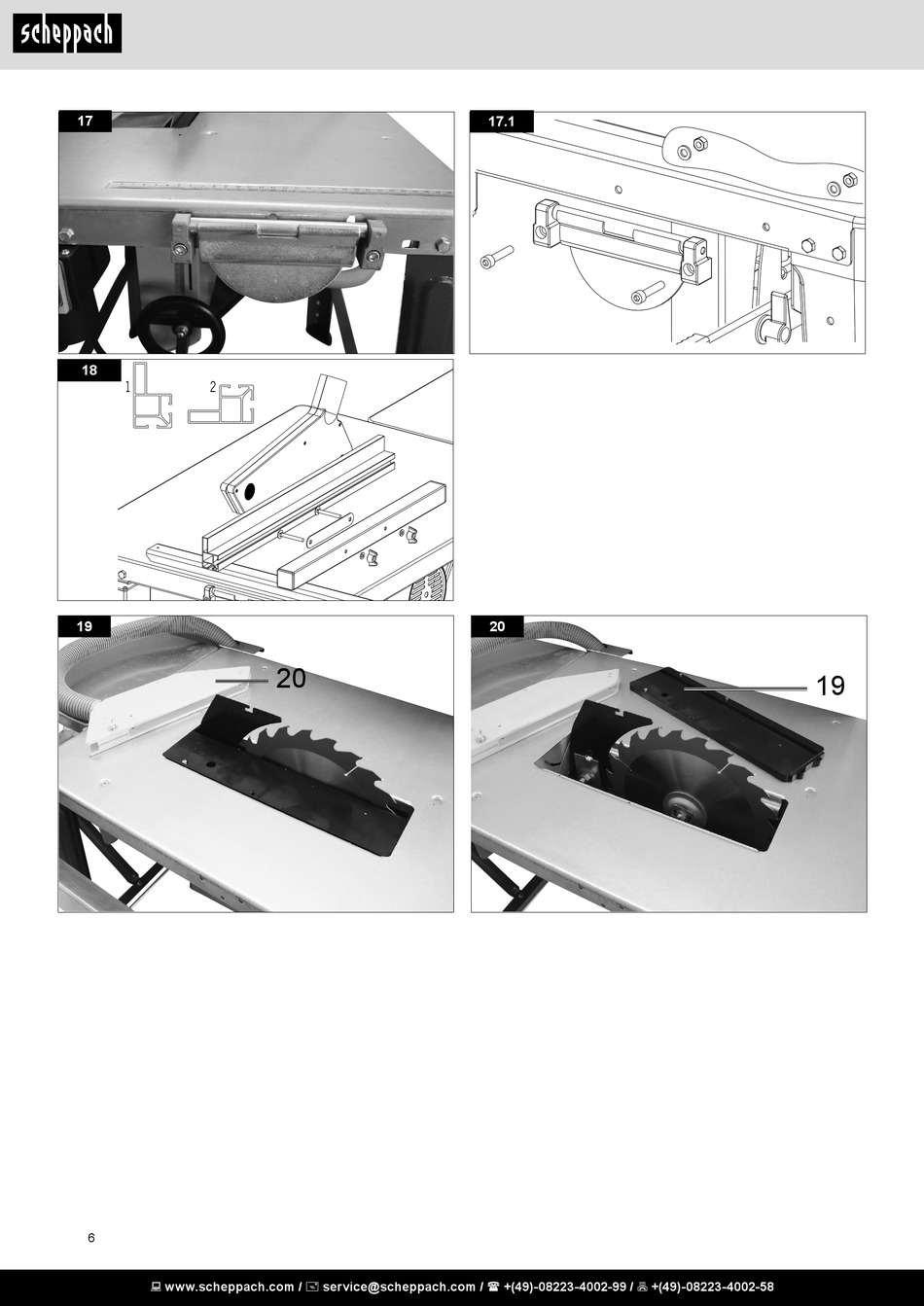 scheppach

17

17.1

18

1

2

19

20

20

19

6

www.scheppach.com / service@scheppach.com / +(49)-08223-4002-99 / +(49)-08223-4002-58