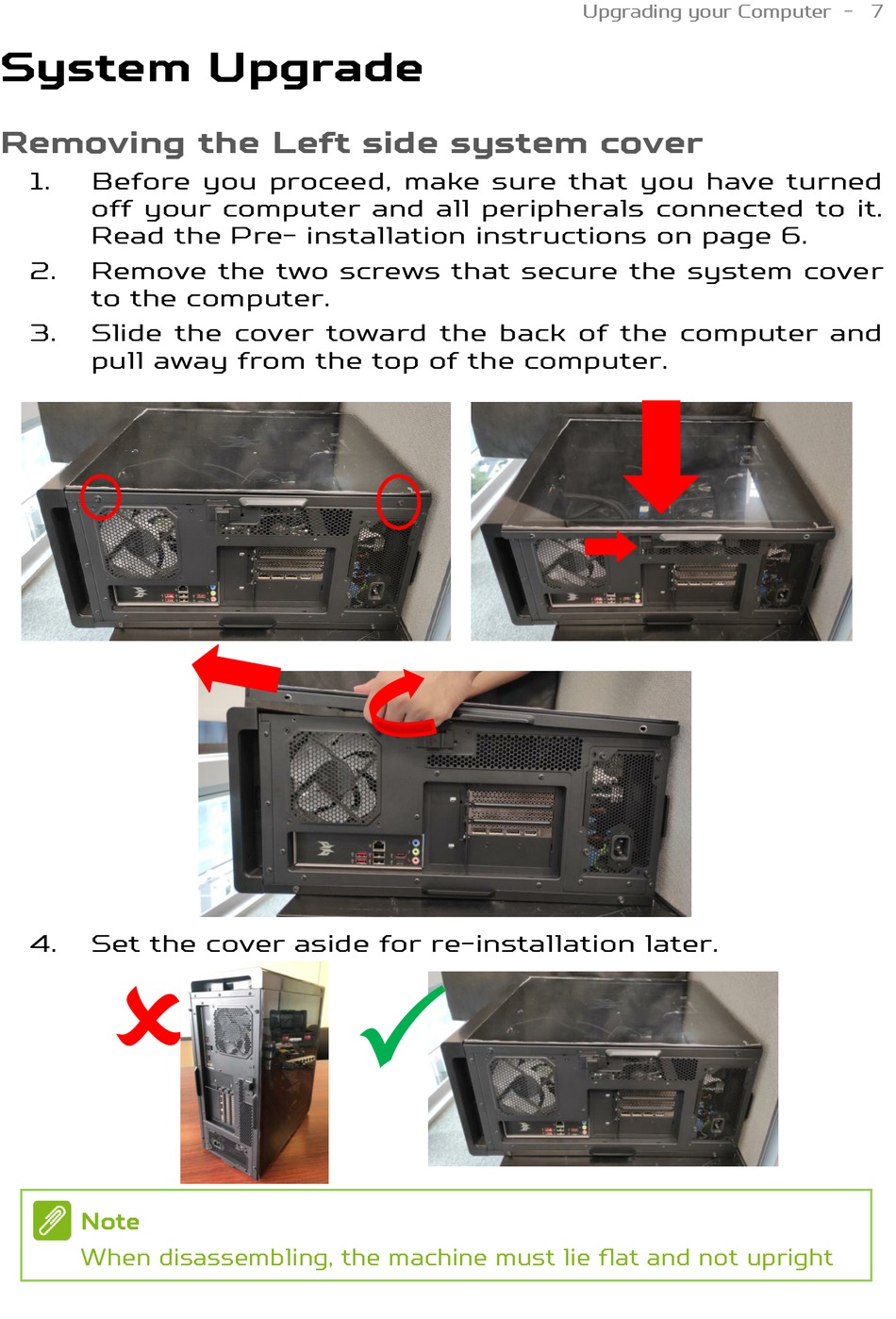 Upgrading your Computer - 7

System Upgrade

Removing the Left side system cover

1. Before you proceed, make sure that you have turned off your computer and all peripherals connected to it. Read the Pre- installation instructions on page 6.

2. Remove the two screws that secure the system cover to the computer.

3. Slide the cover toward the back of the computer and pull away from the top of the computer.

4. Set the cover aside for re-installation later.

Note
When disassembling, the machine must lie flat and not upright