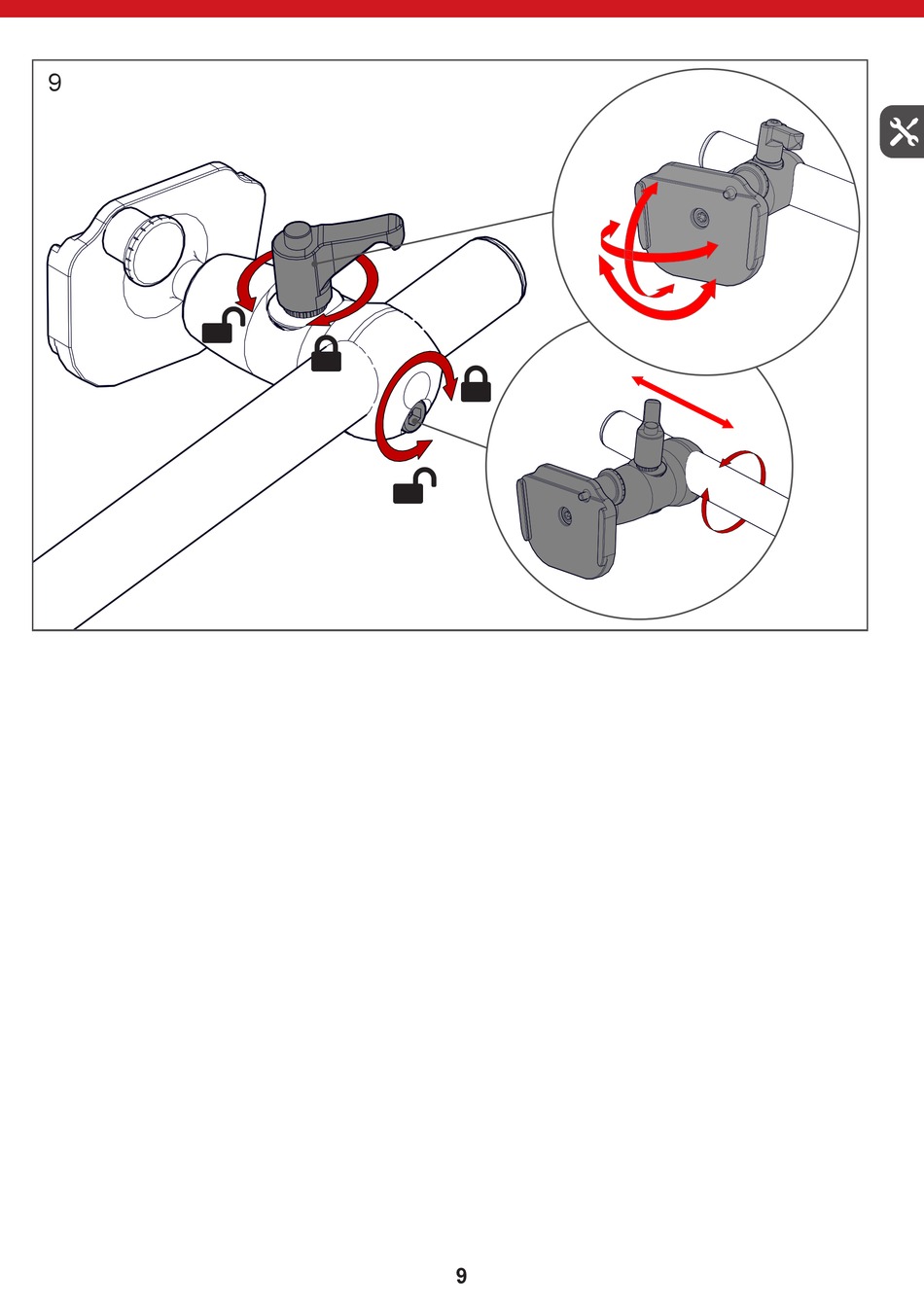 9

9