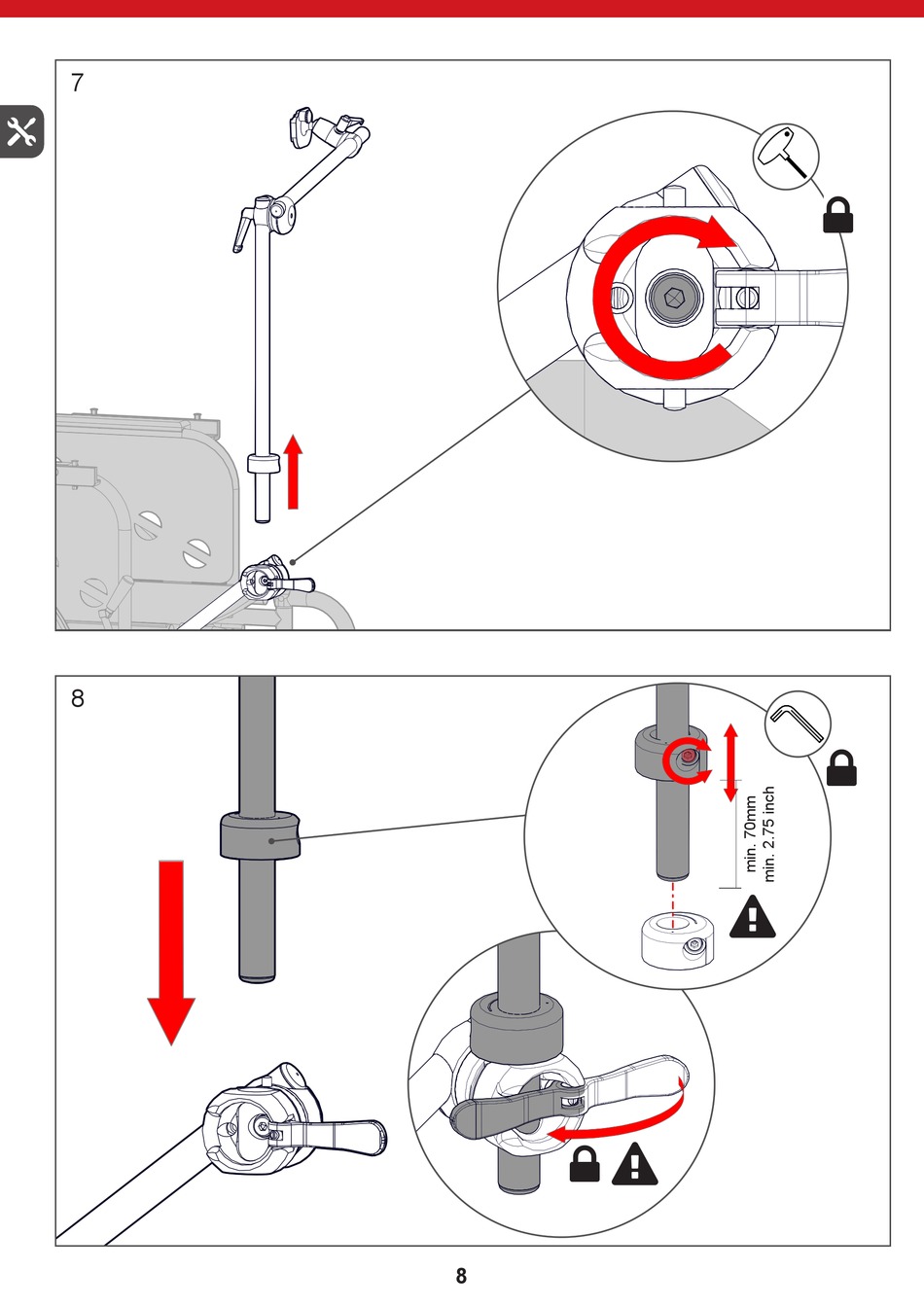 7

8

min. 70mm
min. 2.75 inch

8