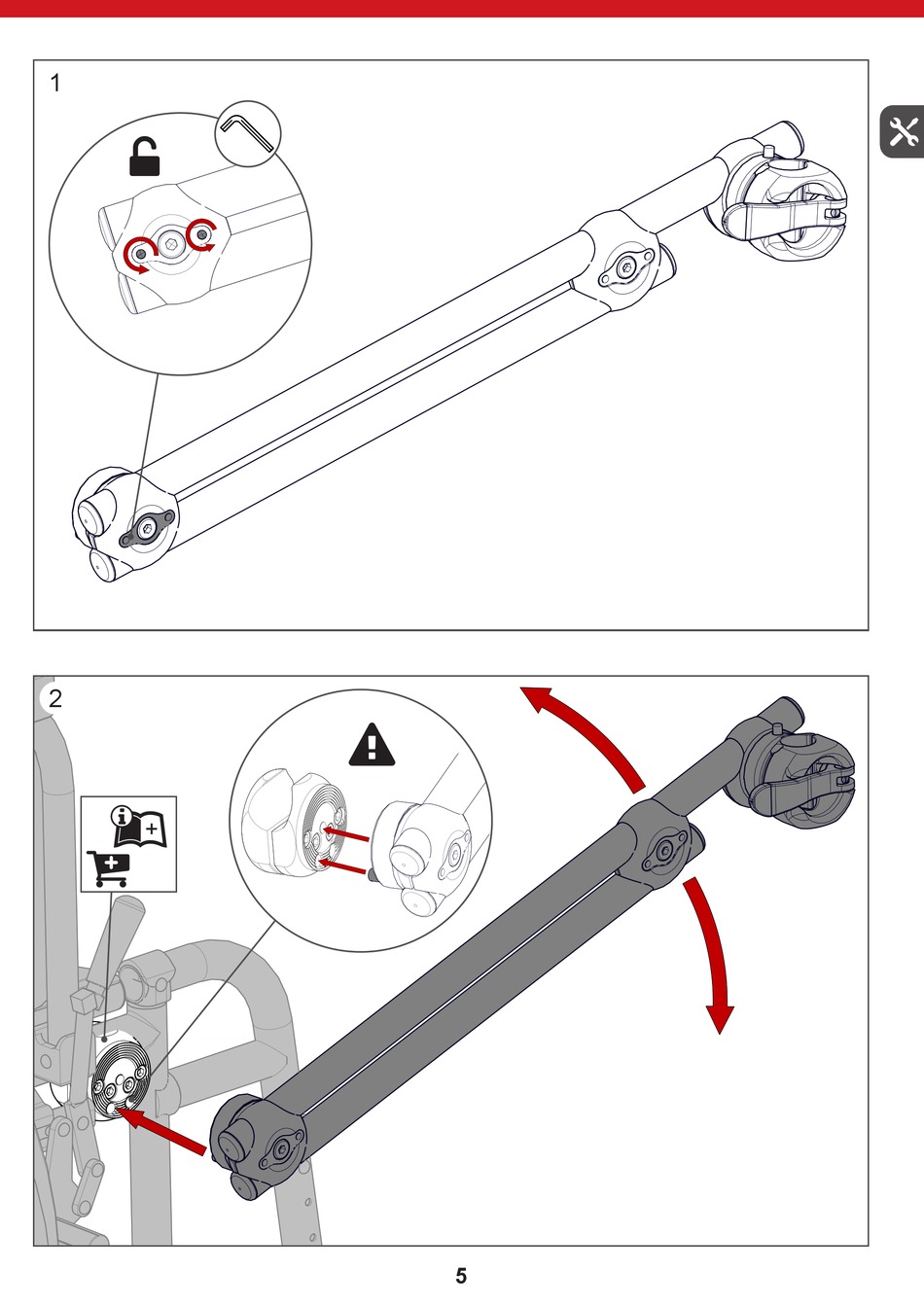 1

2

5