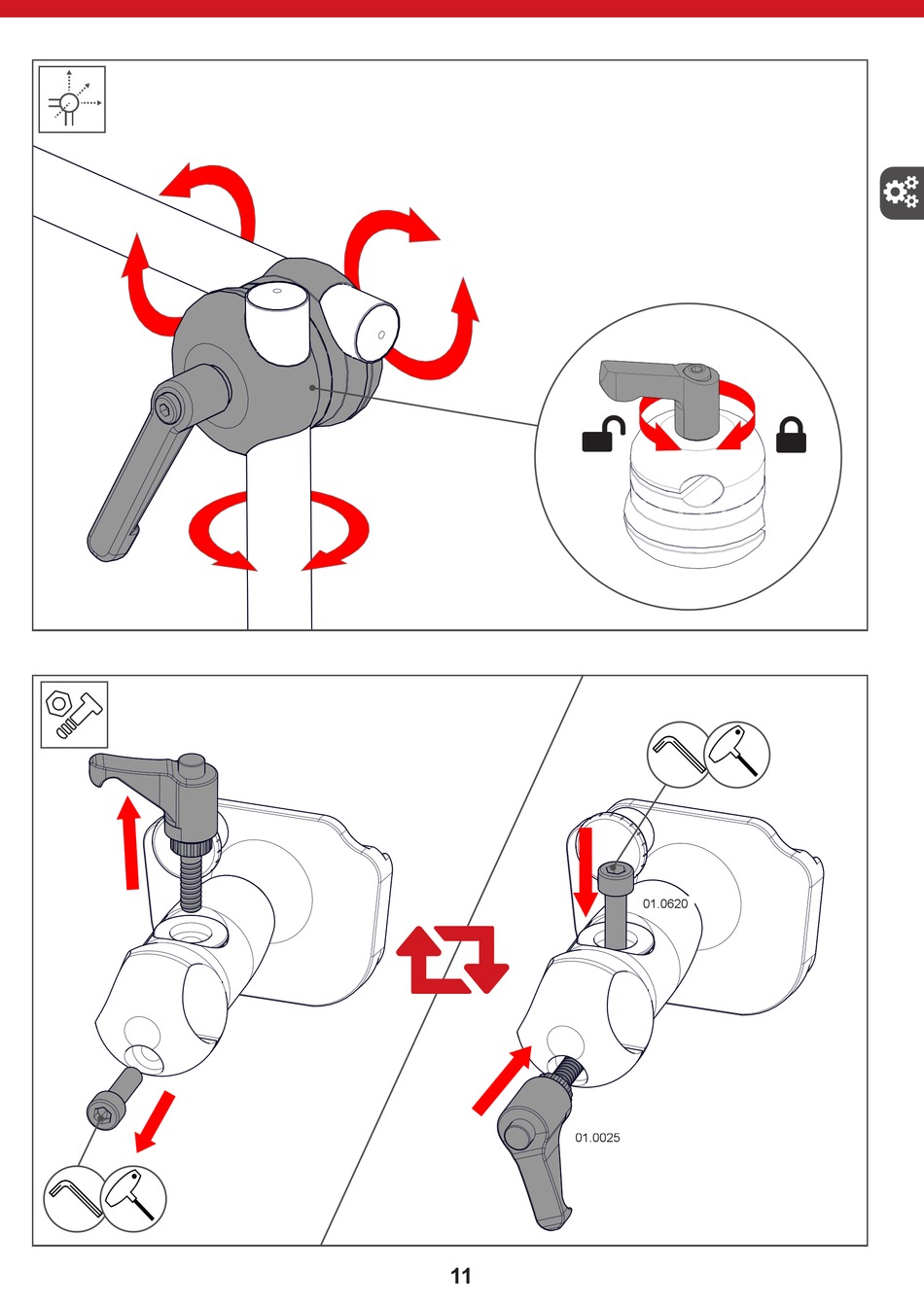 01.0620

01.0025

11