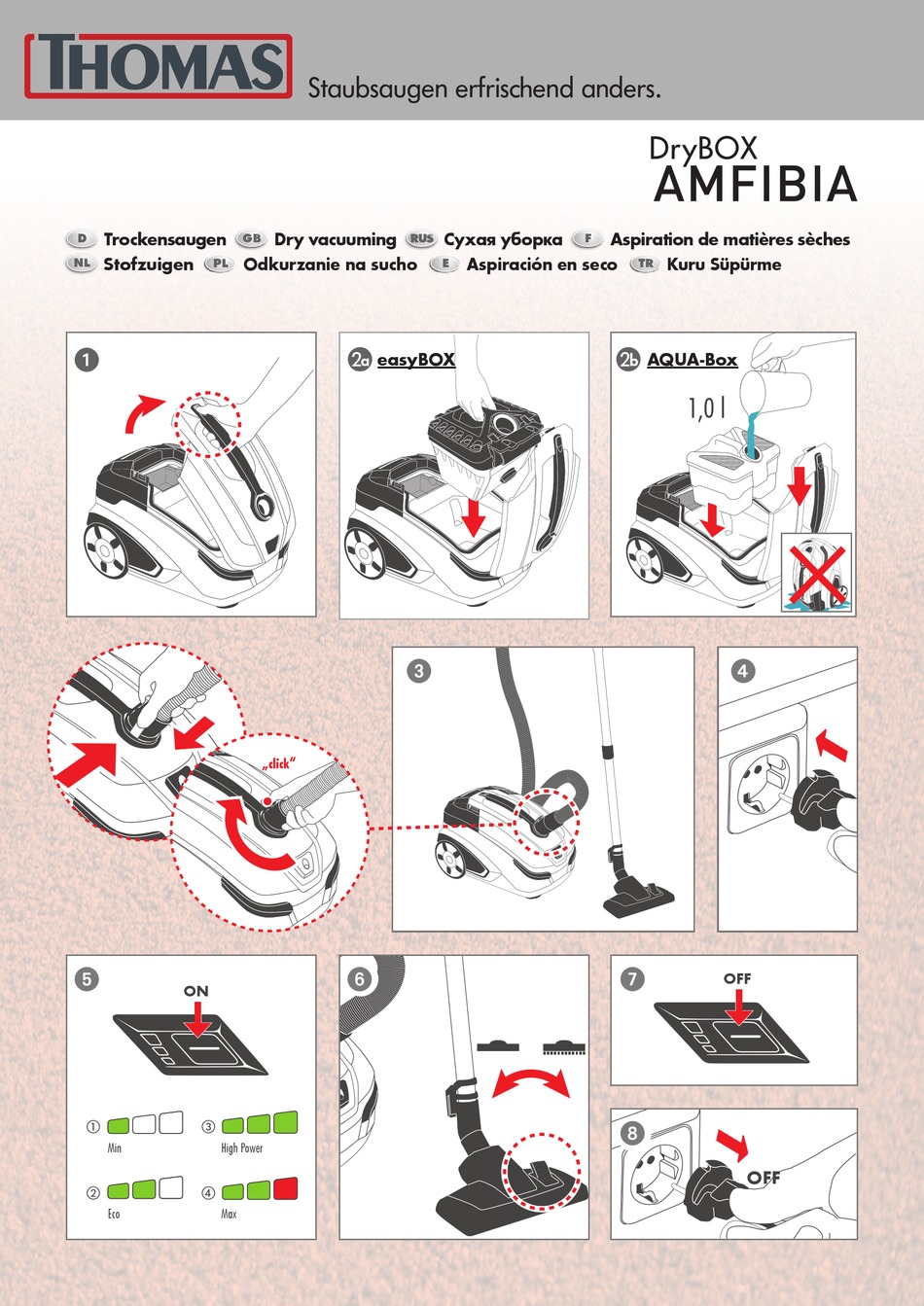 THOMAS Staubsaugen erfrischend anders.

DryBOX
AMFIBIA

D Trockensaugen GB Dry vacuuming RUS Сухая уборка F Aspiration de matières sèches
NL Stofzuigen PL Odkurzanie na sucho E Aspiración en seco TR Kuru Süpürme

1

2a easyBOX

2b AQUA-Box

1,0 l

„click"

3

4

5

ON

① Min
② Eco
③ High Power
④ Max

6

7

OFF

8

OFF