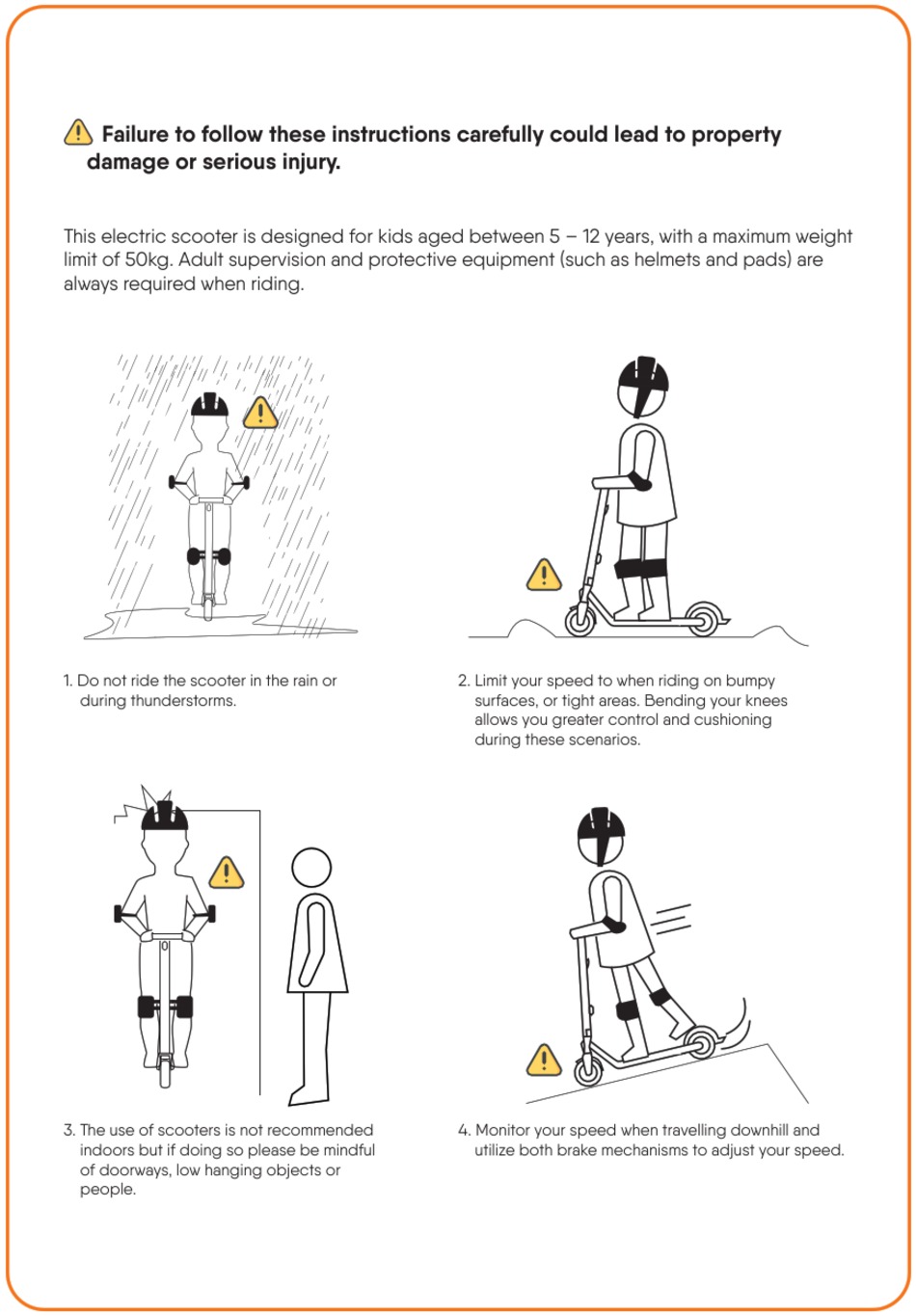 Failure to follow these instructions carefully could lead to property damage or serious injury.

This electric scooter is designed for kids aged between 5 – 12 years, with a maximum weight limit of 50kg. Adult supervision and protective equipment (such as helmets and pads) are always required when riding.

1. Do not ride the scooter in the rain or during thunderstorms.

2. Limit your speed to when riding on bumpy surfaces, or tight areas. Bending your knees allows you greater control and cushioning during these scenarios.

3. The use of scooters is not recommended indoors but if doing so please be mindful of doorways, low hanging objects or people.

4. Monitor your speed when travelling downhill and utilize both brake mechanisms to adjust your speed.