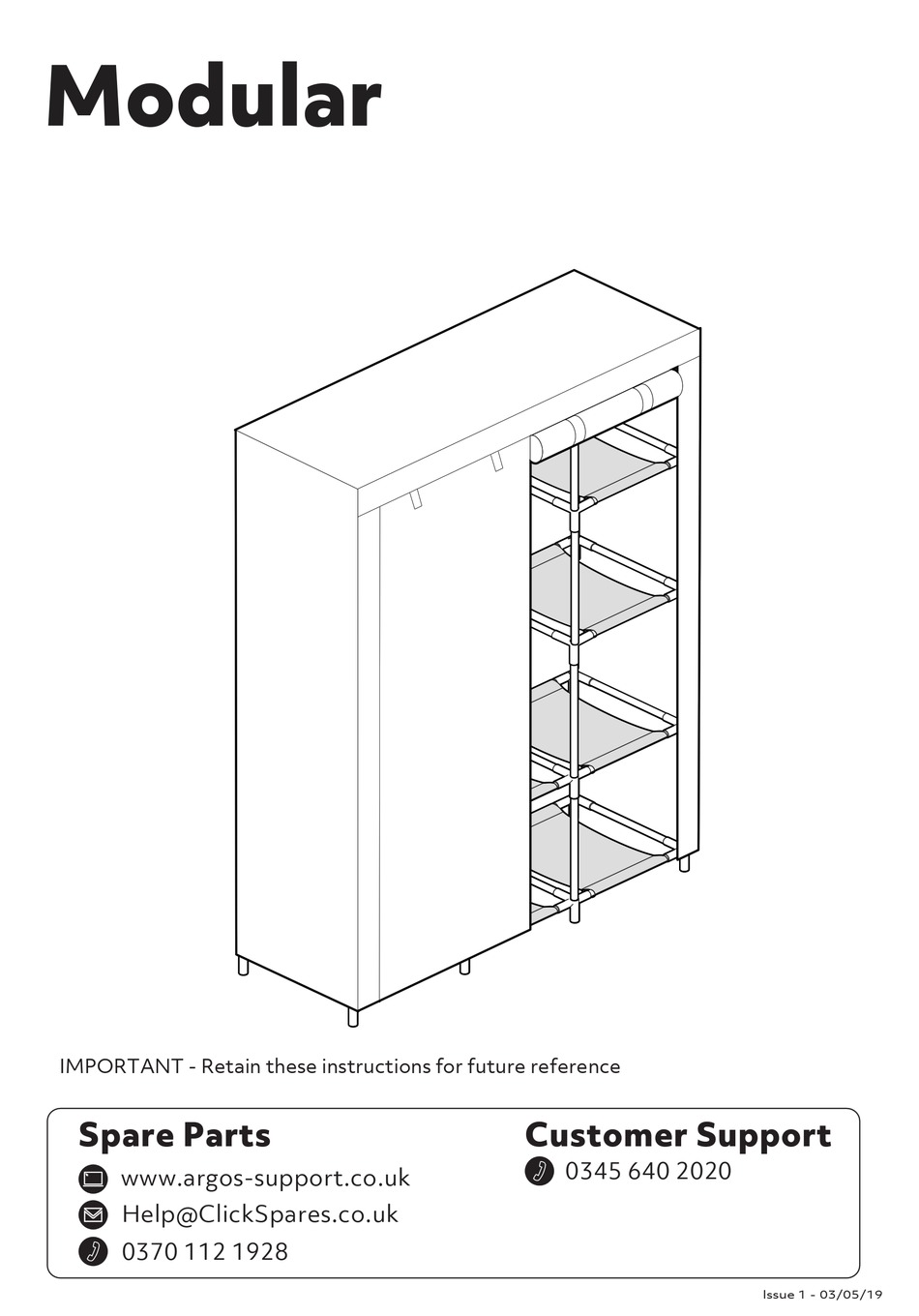 Modular

IMPORTANT - Retain these instructions for future reference

Spare Parts

www.argos-support.co.uk

Help@ClickSpares.co.uk

0370 112 1928

Customer Support

0345 640 2020

Issue 1 - 03/05/19