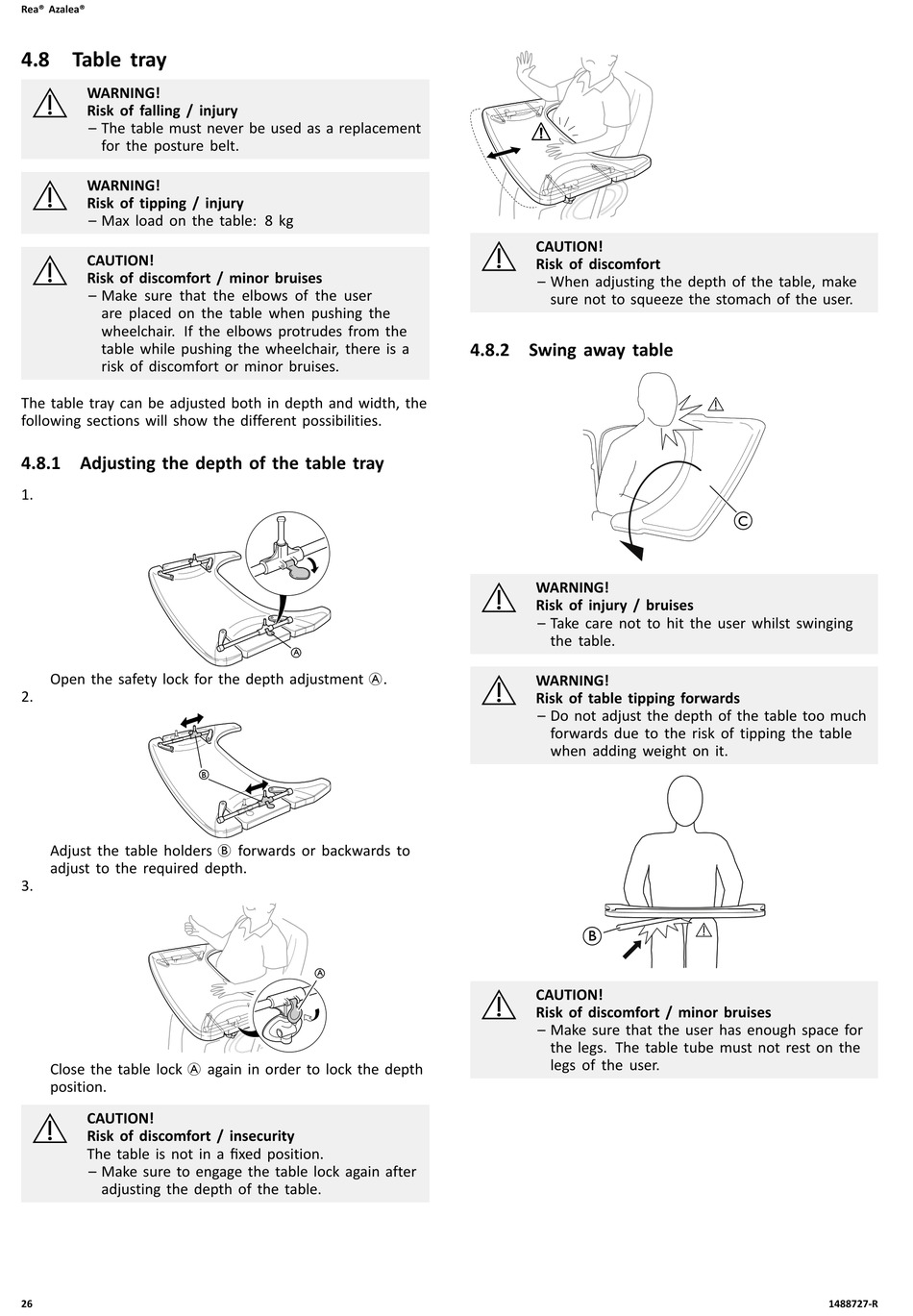 Rea® Azalea®

4.8 Table tray

WARNING!
Risk of falling / injury
– The table must never be used as a replacement for the posture belt.

WARNING!
Risk of tipping / injury
– Max load on the table: 8 kg

CAUTION!
Risk of discomfort / minor bruises
– Make sure that the elbows of the user are placed on the table when pushing the wheelchair. If the elbows protrudes from the table while pushing the wheelchair, there is a risk of discomfort or minor bruises.

The table tray can be adjusted both in depth and width, the following sections will show the different possibilities.

4.8.1 Adjusting the depth of the table tray

1.

A

Open the safety lock for the depth adjustment Ⓐ.

2.

B

Adjust the table holders Ⓑ forwards or backwards to adjust to the required depth.

3.

A

Close the table lock Ⓐ again in order to lock the depth position.

CAUTION!
Risk of discomfort / insecurity
The table is not in a fixed position.
– Make sure to engage the table lock again after adjusting the depth of the table.

CAUTION!
Risk of discomfort
– When adjusting the depth of the table, make sure not to squeeze the stomach of the user.

4.8.2 Swing away table

C

WARNING!
Risk of injury / bruises
– Take care not to hit the user whilst swinging the table.

WARNING!
Risk of table tipping forwards
– Do not adjust the depth of the table too much forwards due to the risk of tipping the table when adding weight on it.

B

CAUTION!
Risk of discomfort / minor bruises
– Make sure that the user has enough space for the legs. The table tube must not rest on the legs of the user.

26

1488727-R