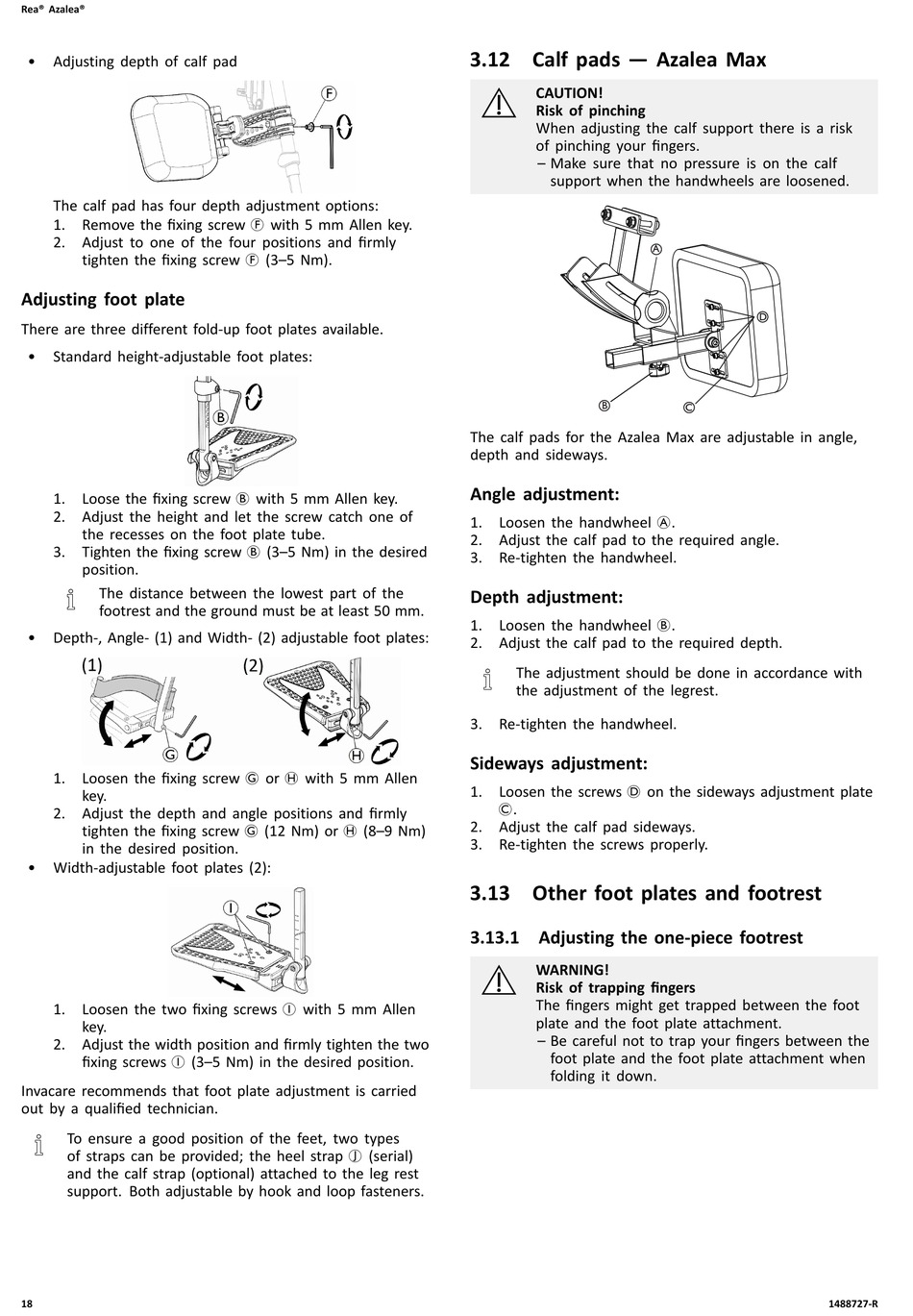 Rea® Azalea®

• Adjusting depth of calf pad

F

The calf pad has four depth adjustment options:
1. Remove the fixing screw Ⓕ with 5 mm Allen key.
2. Adjust to one of the four positions and firmly tighten the fixing screw Ⓕ (3–5 Nm).

Adjusting foot plate

There are three different fold-up foot plates available.

• Standard height-adjustable foot plates:

B

1. Loose the fixing screw Ⓑ with 5 mm Allen key.
2. Adjust the height and let the screw catch one of the recesses on the foot plate tube.
3. Tighten the fixing screw Ⓑ (3–5 Nm) in the desired position.

The distance between the lowest part of the footrest and the ground must be at least 50 mm.

• Depth-, Angle- (1) and Width- (2) adjustable foot plates:

(1) (2)

G H

1. Loosen the fixing screw Ⓖ or Ⓗ with 5 mm Allen key.
2. Adjust the depth and angle positions and firmly tighten the fixing screw Ⓖ (12 Nm) or Ⓗ (8–9 Nm) in the desired position.

• Width-adjustable foot plates (2):

I

1. Loosen the two fixing screws Ⓘ with 5 mm Allen key.
2. Adjust the width position and firmly tighten the two fixing screws Ⓘ (3–5 Nm) in the desired position.

Invacare recommends that foot plate adjustment is carried out by a qualified technician.

To ensure a good position of the feet, two types of straps can be provided; the heel strap Ⓙ (serial) and the calf strap (optional) attached to the leg rest support. Both adjustable by hook and loop fasteners.

3.12 Calf pads — Azalea Max

CAUTION!
Risk of pinching
When adjusting the calf support there is a risk of pinching your fingers.
– Make sure that no pressure is on the calf support when the handwheels are loosened.

A D B C

The calf pads for the Azalea Max are adjustable in angle, depth and sideways.

Angle adjustment:

1. Loosen the handwheel Ⓐ.
2. Adjust the calf pad to the required angle.
3. Re-tighten the handwheel.

Depth adjustment:

1. Loosen the handwheel Ⓑ.
2. Adjust the calf pad to the required depth.

The adjustment should be done in accordance with the adjustment of the legrest.

3. Re-tighten the handwheel.

Sideways adjustment:

1. Loosen the screws Ⓓ on the sideways adjustment plate Ⓒ.
2. Adjust the calf pad sideways.
3. Re-tighten the screws properly.

3.13 Other foot plates and footrest

3.13.1 Adjusting the one-piece footrest

WARNING!
Risk of trapping fingers
The fingers might get trapped between the foot plate and the foot plate attachment.
– Be careful not to trap your fingers between the foot plate and the foot plate attachment when folding it down.

18 1488727-R