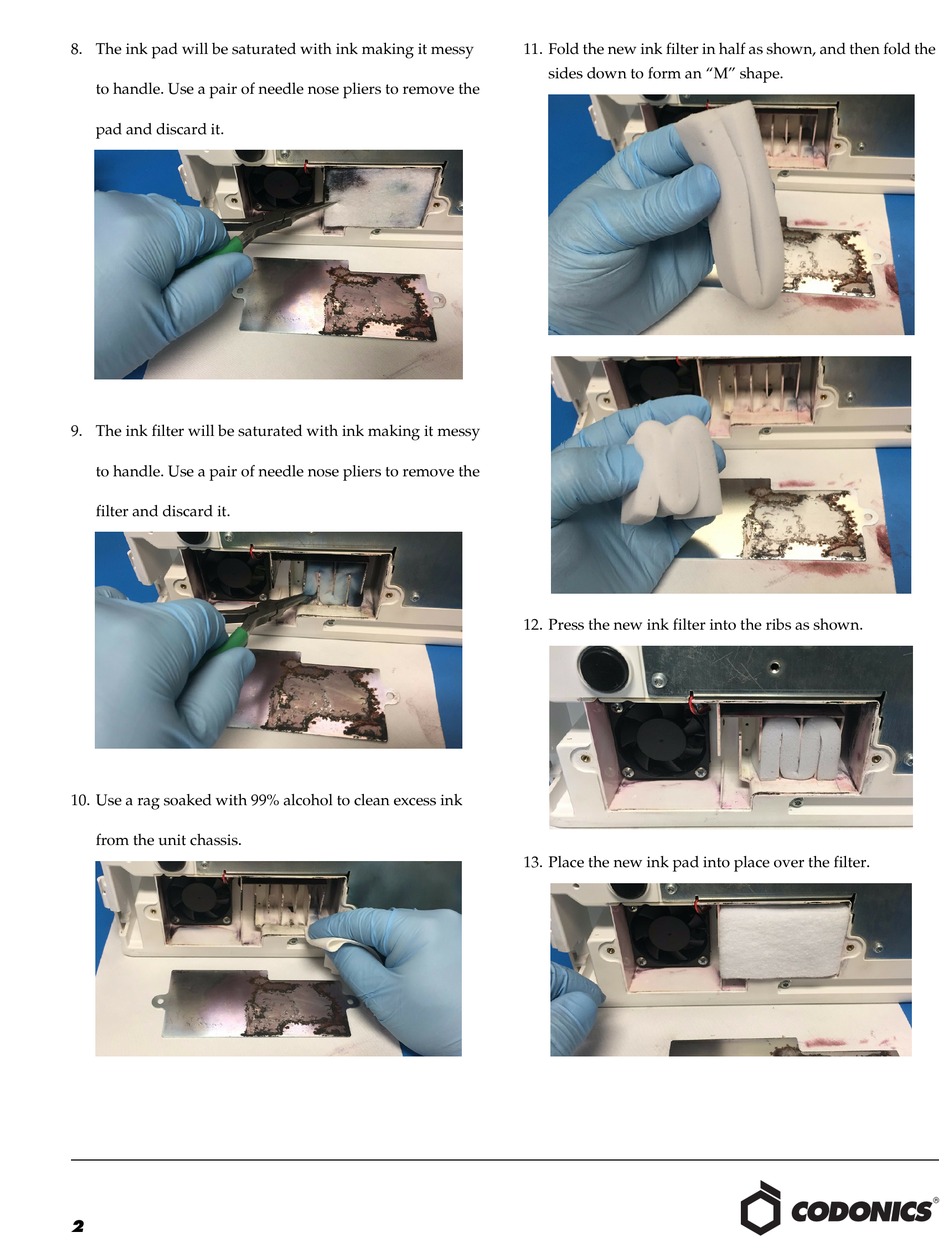 8. The ink pad will be saturated with ink making it messy to handle. Use a pair of needle nose pliers to remove the pad and discard it.

9. The ink filter will be saturated with ink making it messy to handle. Use a pair of needle nose pliers to remove the filter and discard it.

10. Use a rag soaked with 99% alcohol to clean excess ink from the unit chassis.

11. Fold the new ink filter in half as shown, and then fold the sides down to form an “M” shape.

12. Press the new ink filter into the ribs as shown.

13. Place the new ink pad into place over the filter.

2

CODONICS®