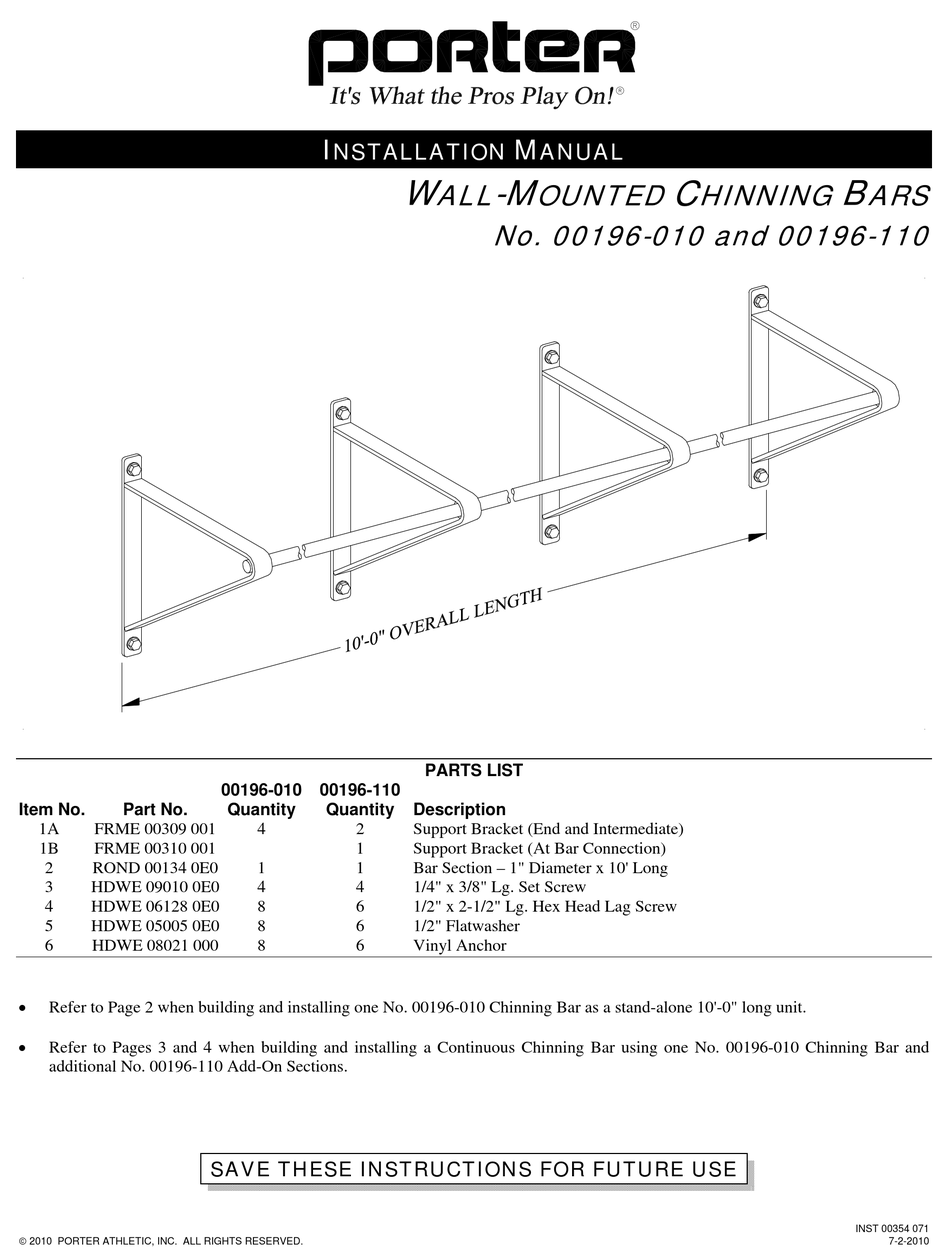 porter®
It's What the Pros Play On!®

INSTALLATION MANUAL

WALL-MOUNTED CHINNING BARS
No. 00196-010 and 00196-110

10'-0" OVERALL LENGTH

PARTS LIST

| Item No. | Part No. | 00196-010 Quantity | 00196-110 Quantity | Description |
|---|---|---|---|---|
| 1A | FRME 00309 001 | 4 | 2 | Support Bracket (End and Intermediate) |
| 1B | FRME 00310 001 | | 1 | Support Bracket (At Bar Connection) |
| 2 | ROND 00134 0E0 | 1 | 1 | Bar Section – 1" Diameter x 10' Long |
| 3 | HDWE 09010 0E0 | 4 | 4 | 1/4" x 3/8" Lg. Set Screw |
| 4 | HDWE 06128 0E0 | 8 | 6 | 1/2" x 2-1/2" Lg. Hex Head Lag Screw |
| 5 | HDWE 05005 0E0 | 8 | 6 | 1/2" Flatwasher |
| 6 | HDWE 08021 000 | 8 | 6 | Vinyl Anchor |

• Refer to Page 2 when building and installing one No. 00196-010 Chinning Bar as a stand-alone 10'-0" long unit.

• Refer to Pages 3 and 4 when building and installing a Continuous Chinning Bar using one No. 00196-010 Chinning Bar and additional No. 00196-110 Add-On Sections.

SAVE THESE INSTRUCTIONS FOR FUTURE USE

© 2010 PORTER ATHLETIC, INC. ALL RIGHTS RESERVED.

INST 00354 071
7-2-2010