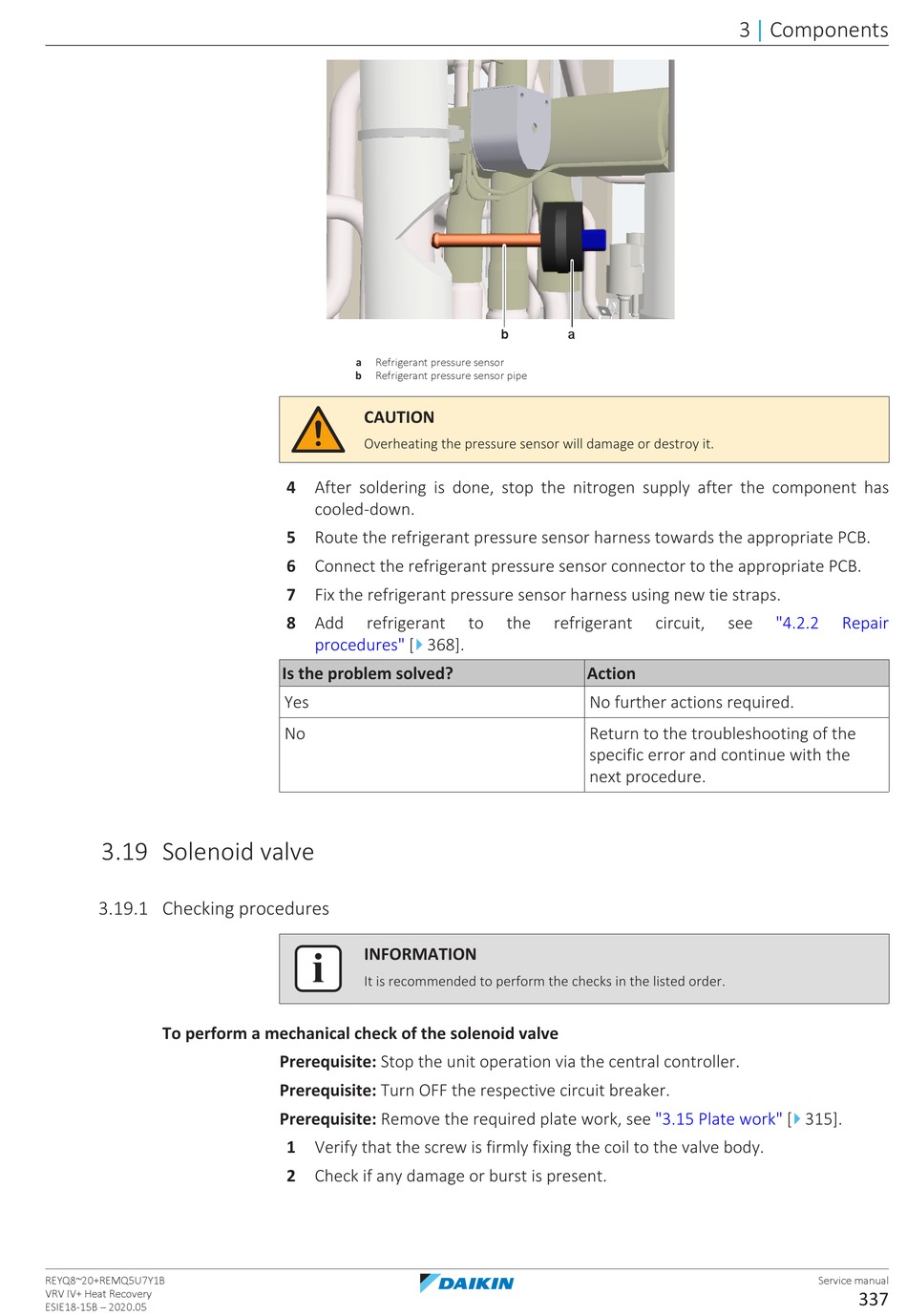 3 | Components

b a

a Refrigerant pressure sensor
b Refrigerant pressure sensor pipe

CAUTION
Overheating the pressure sensor will damage or destroy it.

4 After soldering is done, stop the nitrogen supply after the component has cooled-down.
5 Route the refrigerant pressure sensor harness towards the appropriate PCB.
6 Connect the refrigerant pressure sensor connector to the appropriate PCB.
7 Fix the refrigerant pressure sensor harness using new tie straps.
8 Add refrigerant to the refrigerant circuit, see "4.2.2 Repair procedures" [▶ 368].

| Is the problem solved? | Action |
|---|---|
| Yes | No further actions required. |
| No | Return to the troubleshooting of the specific error and continue with the next procedure. |

3.19 Solenoid valve

3.19.1 Checking procedures

INFORMATION
It is recommended to perform the checks in the listed order.

To perform a mechanical check of the solenoid valve
Prerequisite: Stop the unit operation via the central controller.
Prerequisite: Turn OFF the respective circuit breaker.
Prerequisite: Remove the required plate work, see "3.15 Plate work" [▶ 315].
1 Verify that the screw is firmly fixing the coil to the valve body.
2 Check if any damage or burst is present.

REYQ8~20+REMQ5U7Y1B
VRV IV+ Heat Recovery
ESIE18-15B – 2020.05
DAIKIN
Service manual
337