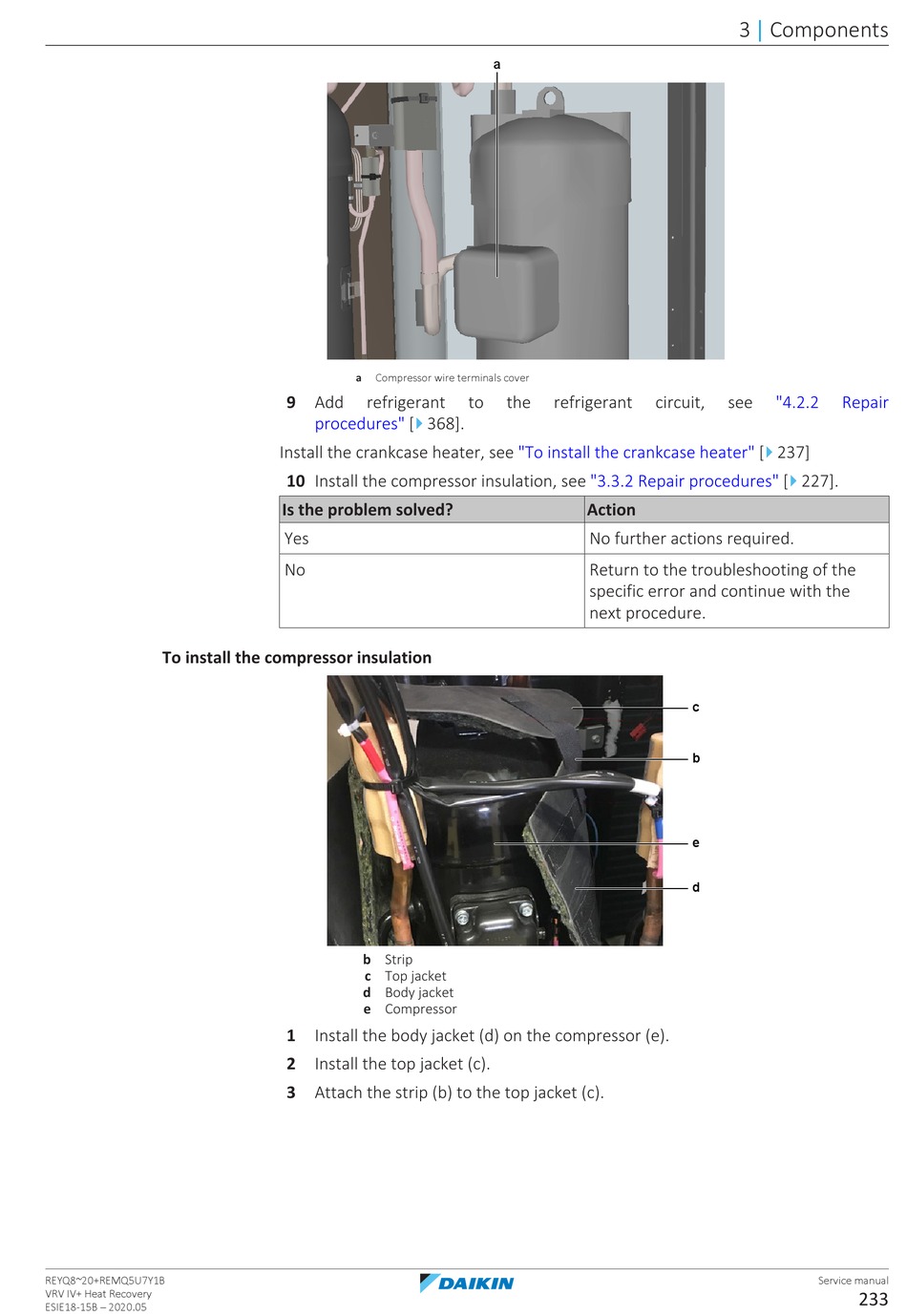 3 | Components

a

a Compressor wire terminals cover

9 Add refrigerant to the refrigerant circuit, see "4.2.2 Repair procedures" [▶ 368].

Install the crankcase heater, see "To install the crankcase heater" [▶ 237]

10 Install the compressor insulation, see "3.3.2 Repair procedures" [▶ 227].

| Is the problem solved? | Action |
|---|---|
| Yes | No further actions required. |
| No | Return to the troubleshooting of the specific error and continue with the next procedure. |

To install the compressor insulation

c
b
e
d

b Strip
c Top jacket
d Body jacket
e Compressor

1 Install the body jacket (d) on the compressor (e).

2 Install the top jacket (c).

3 Attach the strip (b) to the top jacket (c).

REYQ8~20+REMQ5U7Y1B
VRV IV+ Heat Recovery
ESIE18-15B – 2020.05

DAIKIN

Service manual
233