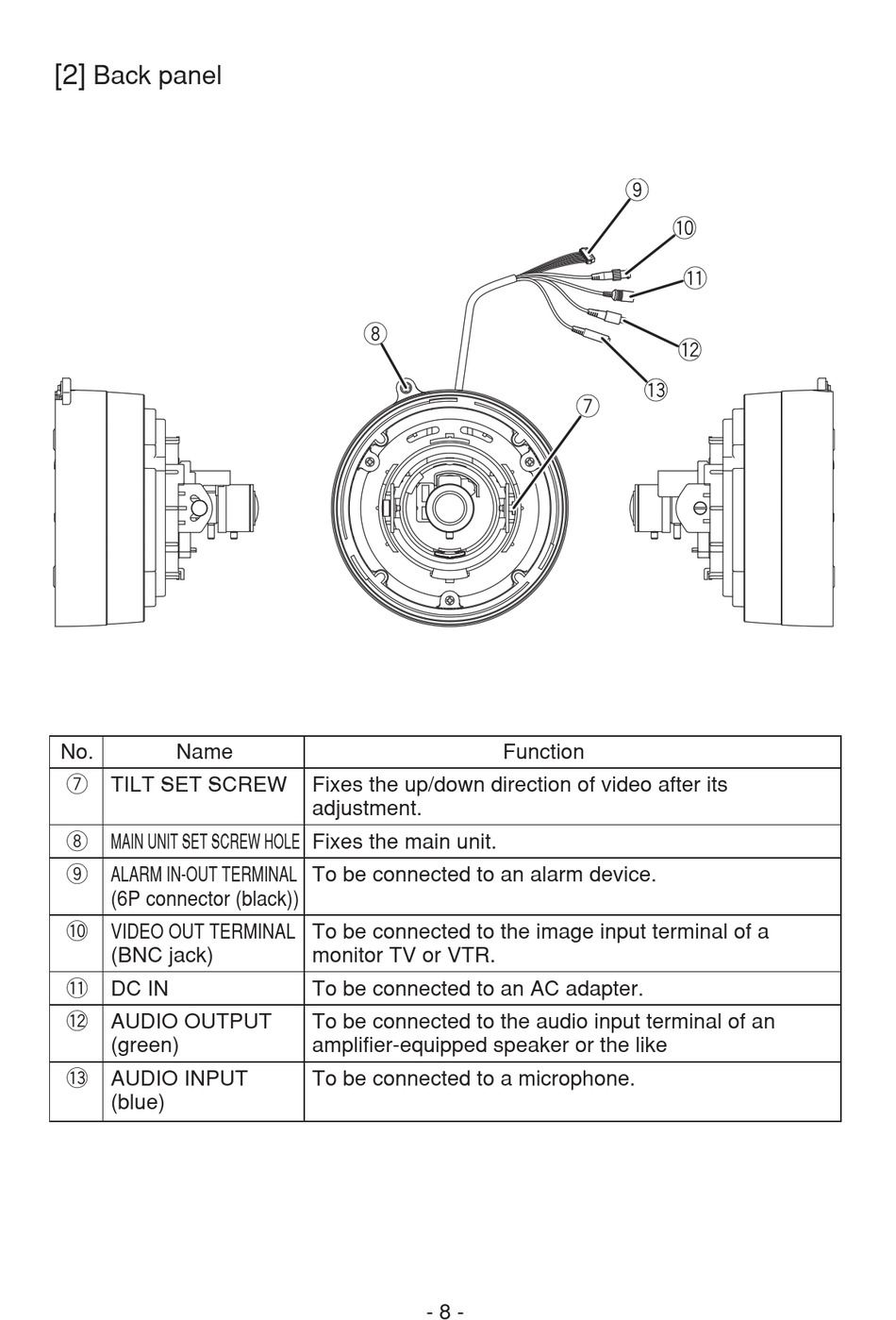 [2] Back panel

⑨
⑩
⑪
⑧
⑫
⑬
⑦

| No. | Name | Function |
|---|---|---|
| ⑦ | TILT SET SCREW | Fixes the up/down direction of video after its adjustment. |
| ⑧ | MAIN UNIT SET SCREW HOLE | Fixes the main unit. |
| ⑨ | ALARM IN-OUT TERMINAL (6P connector (black)) | To be connected to an alarm device. |
| ⑩ | VIDEO OUT TERMINAL (BNC jack) | To be connected to the image input terminal of a monitor TV or VTR. |
| ⑪ | DC IN | To be connected to an AC adapter. |
| ⑫ | AUDIO OUTPUT (green) | To be connected to the audio input terminal of an amplifier-equipped speaker or the like |
| ⑬ | AUDIO INPUT (blue) | To be connected to a microphone. |

- 8 -