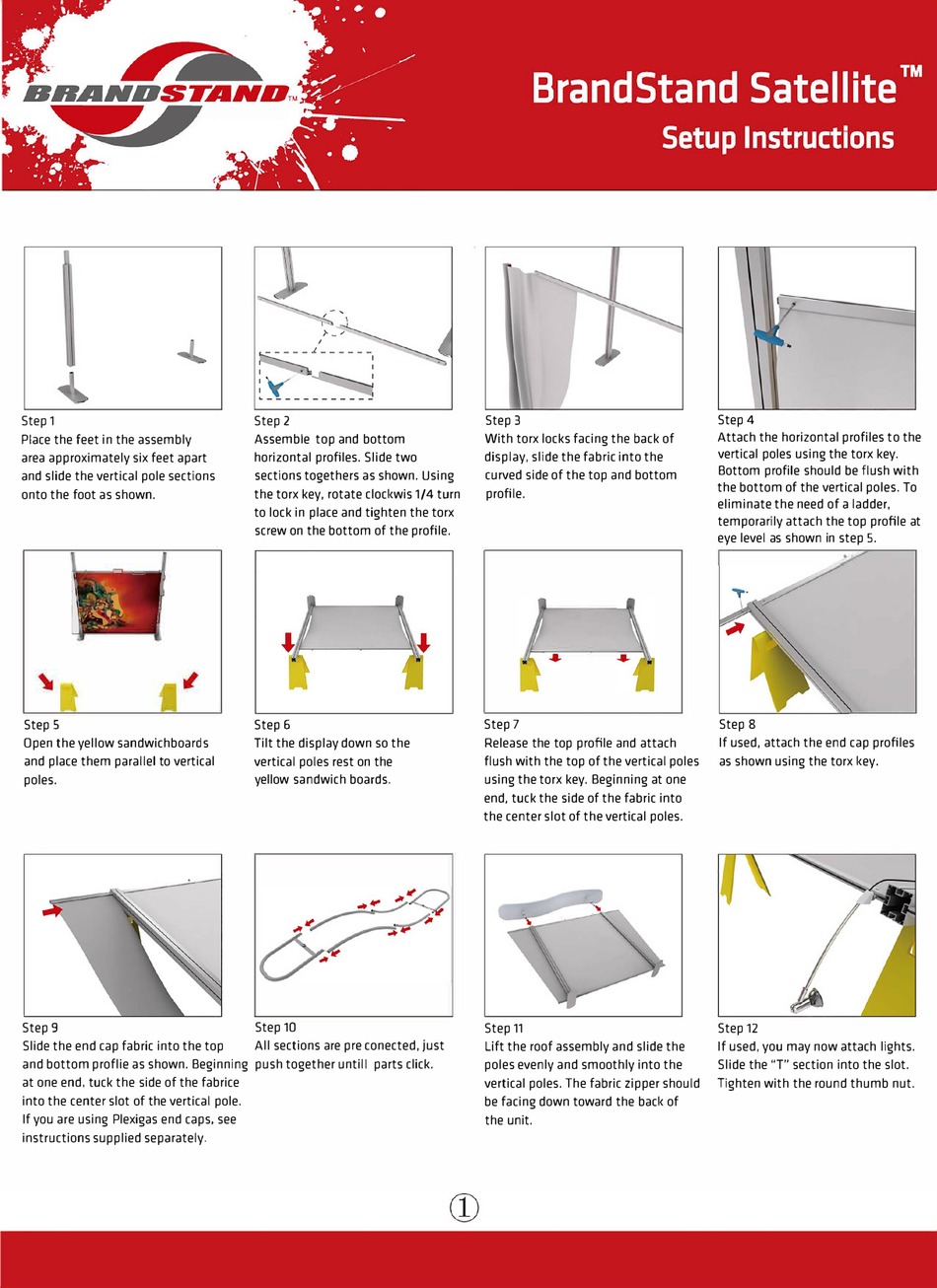 BRANDSTAND™

BrandStand Satellite™
Setup Instructions

Step 1
Place the feet in the assembly area approximately six feet apart and slide the vertical pole sections onto the foot as shown.

Step 2
Assemble top and bottom horizontal profiles. Slide two sections togethers as shown. Using the torx key, rotate clockwis 1/4 turn to lock in place and tighten the torx screw on the bottom of the profile.

Step 3
With torx locks facing the back of display, slide the fabric into the curved side of the top and bottom profile.

Step 4
Attach the horizontal profiles to the vertical poles using the torx key. Bottom profile should be flush with the bottom of the vertical poles. To eliminate the need of a ladder, temporarily attach the top profile at eye level as shown in step 5.

Step 5
Open the yellow sandwichboards and place them parallel to vertical poles.

Step 6
Tilt the display down so the vertical poles rest on the yellow sandwich boards.

Step 7
Release the top profile and attach flush with the top of the vertical poles using the torx key. Beginning at one end, tuck the side of the fabric into the center slot of the vertical poles.

Step 8
If used, attach the end cap profiles as shown using the torx key.

Step 9
Slide the end cap fabric into the top and bottom proflie as shown. Beginning at one end, tuck the side of the fabrice into the center slot of the vertical pole. If you are using Plexigas end caps, see instructions supplied separately.

Step 10
All sections are pre conected, just push together untill parts click.

Step 11
Lift the roof assembly and slide the poles evenly and smoothly into the vertical poles. The fabric zipper should be facing down toward the back of the unit.

Step 12
If used, you may now attach lights. Slide the "T" section into the slot. Tighten with the round thumb nut.

①